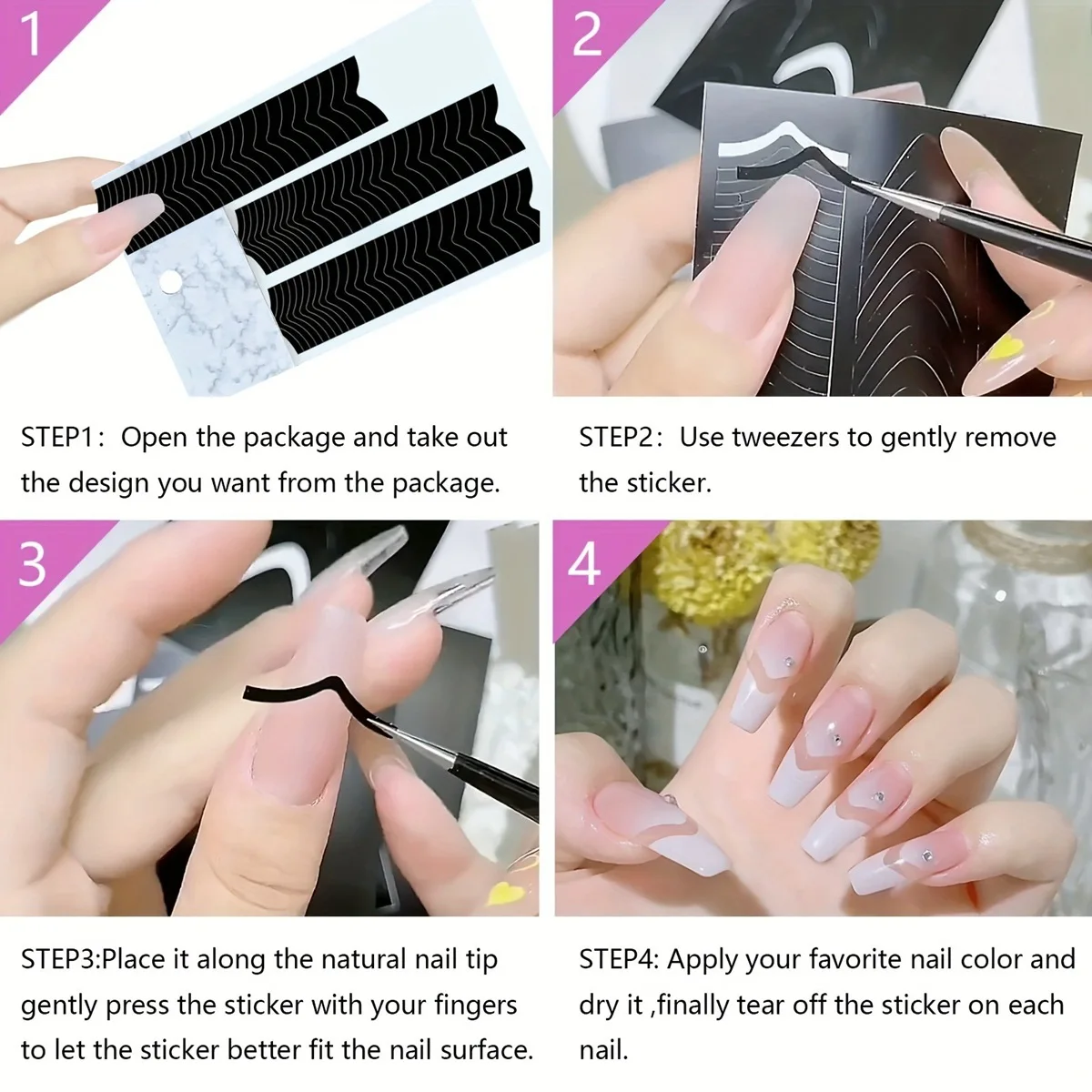 1

STEP1: Open the package and take out the design you want from the package.

2

STEP2: Use tweezers to gently remove the sticker.

3

STEP3:Place it along the natural nail tip gently press the sticker with your fingers to let the sticker better fit the nail surface.

4

STEP4: Apply your favorite nail color and dry it ,finally tear off the sticker on each nail.