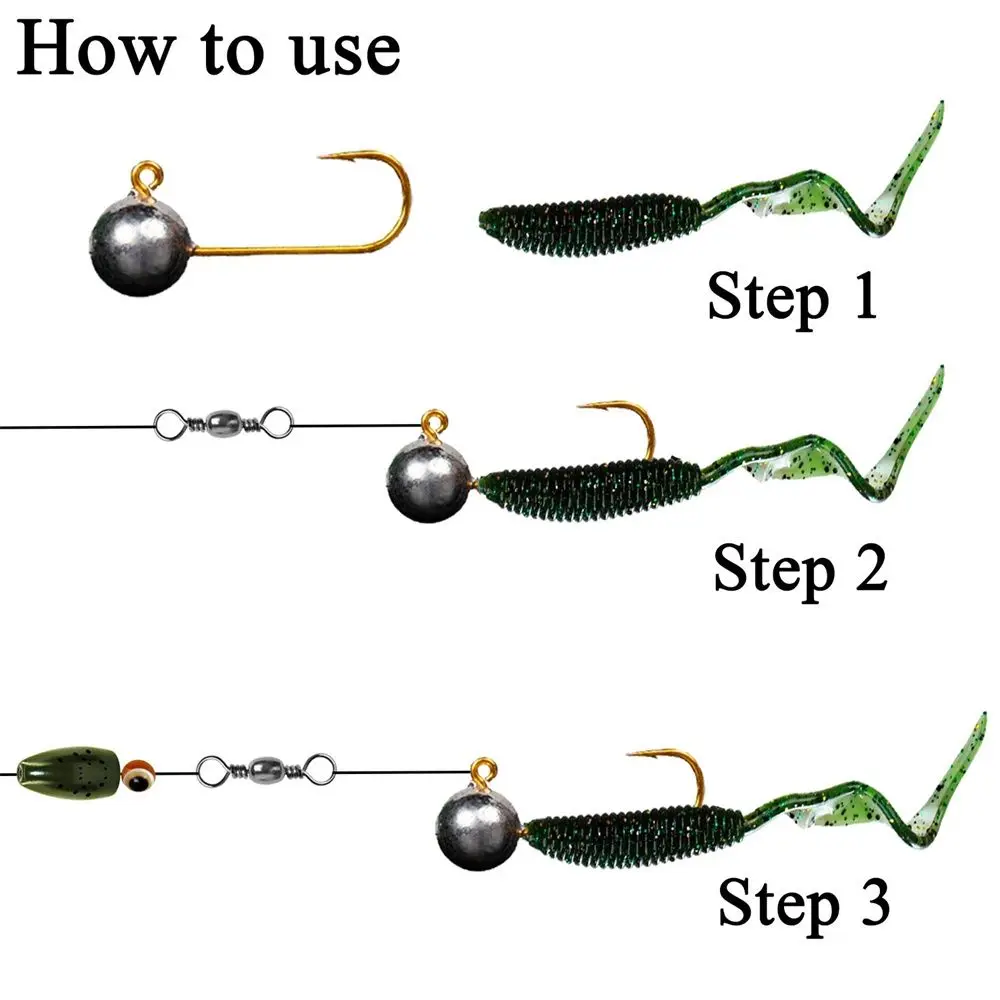 How to use

Step 1

Step 2

Step 3