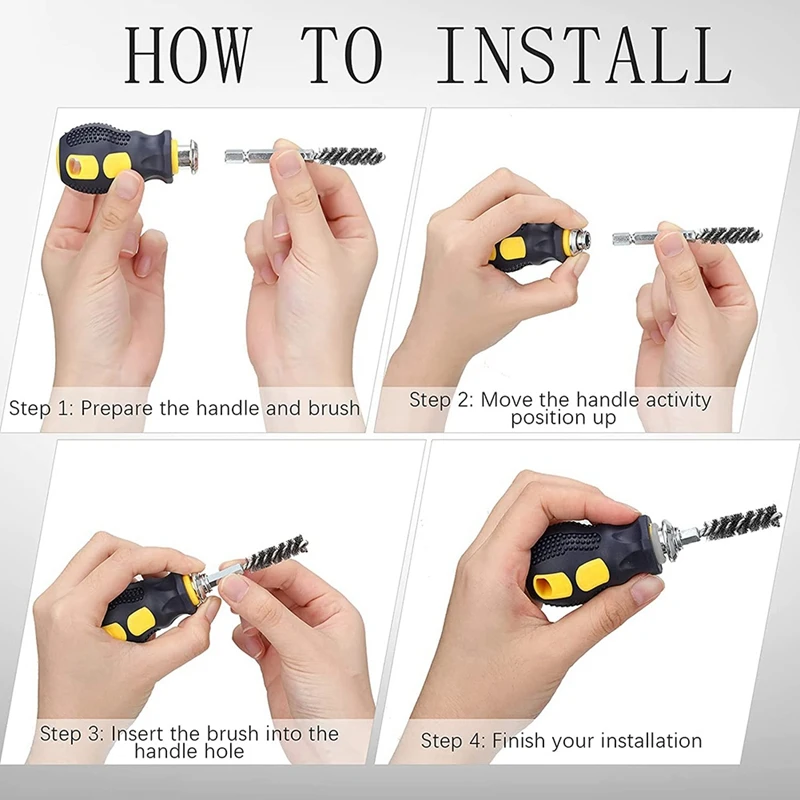 HOW TO INSTALL

Step 1: Prepare the handle and brush

Step 2: Move the handle activity position up

Step 3: Insert the brush into the handle hole

Step 4: Finish your installation