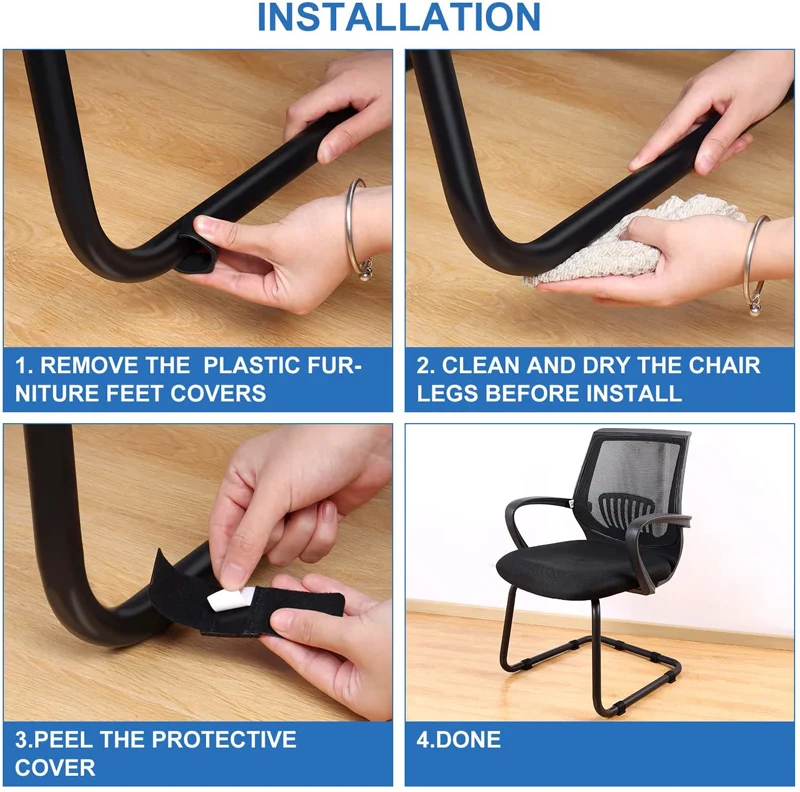 INSTALLATION

1. REMOVE THE  PLASTIC FURNITURE FEET COVERS

2. CLEAN AND DRY THE CHAIR LEGS BEFORE INSTALL

3.PEEL THE PROTECTIVE COVER

4.DONE