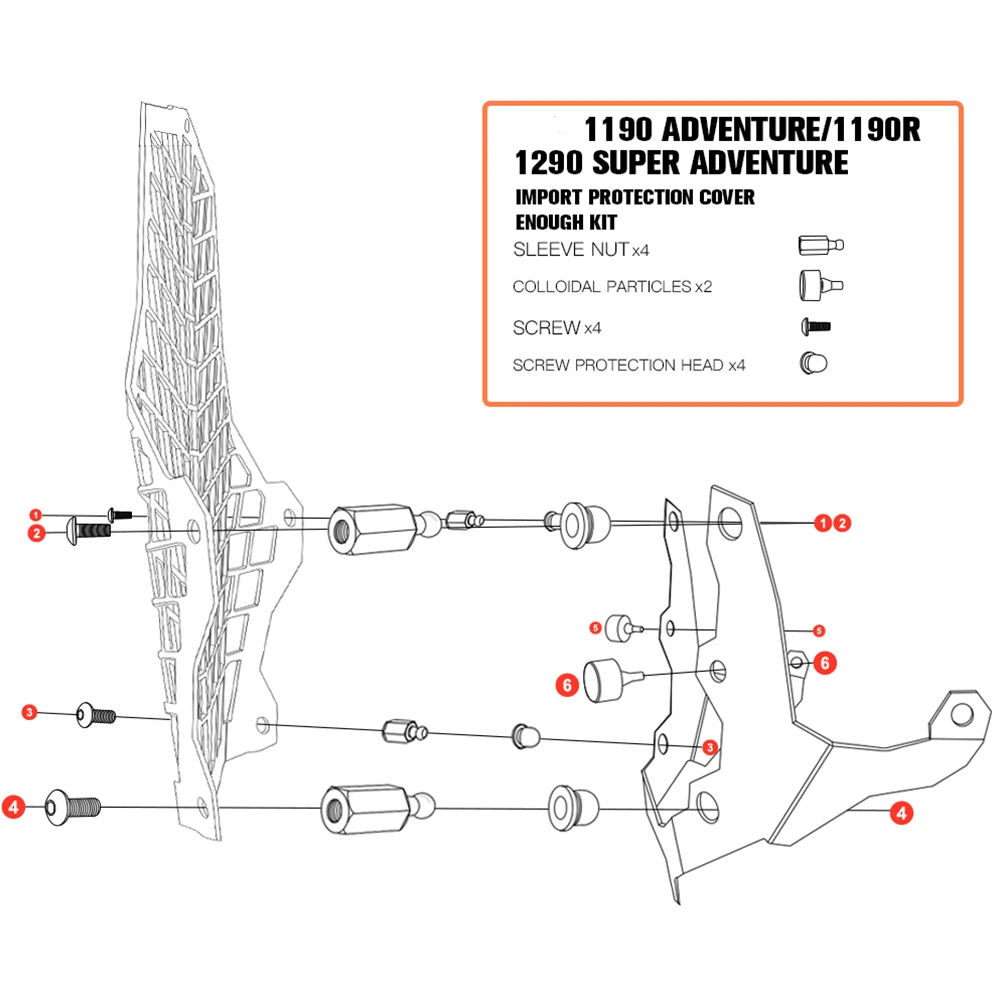 1190 ADVENTURE/1190R
1290 SUPER ADVENTURE
IMPORT PROTECTION COVER
ENOUGH KIT
SLEEVE NUT x4
COLLOIDAL PARTICLES x2
SCREW x4
SCREW PROTECTION HEAD x4

1
2
1 2
5
5
6
6
3
3
4
4