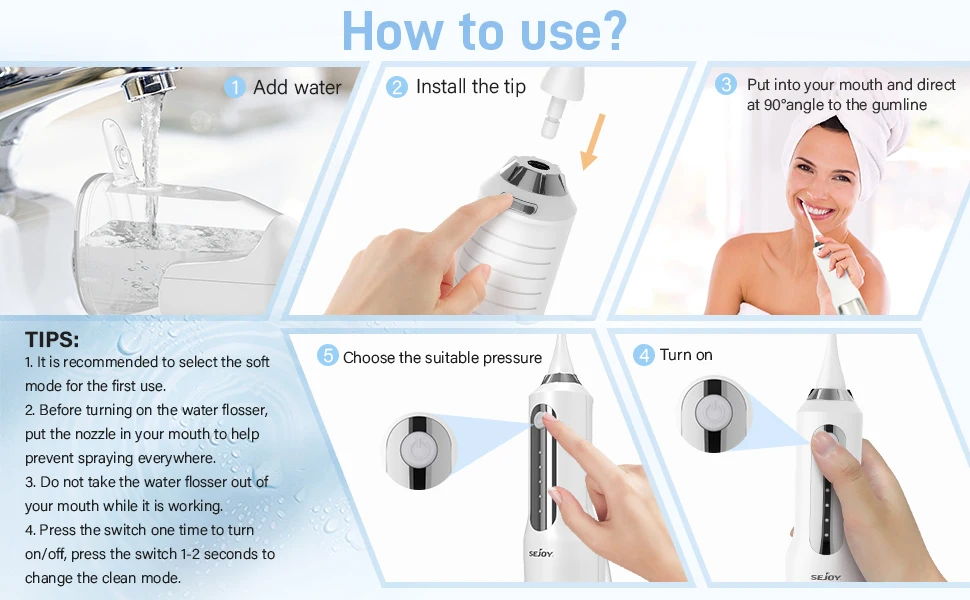 How to use?

1 Add water

2 Install the tip

3 Put into your mouth and direct at 90°angle to the gumline

TIPS:
1. It is recommended to select the soft mode for the first use.
2. Before turning on the water flosser, put the nozzle in your mouth to help prevent spraying everywhere.
3. Do not take the water flosser out of your mouth while it is working.
4. Press the switch one time to turn on/off, press the switch 1-2 seconds to change the clean mode.

5 Choose the suitable pressure

SEJOY

4 Turn on

SEJOY