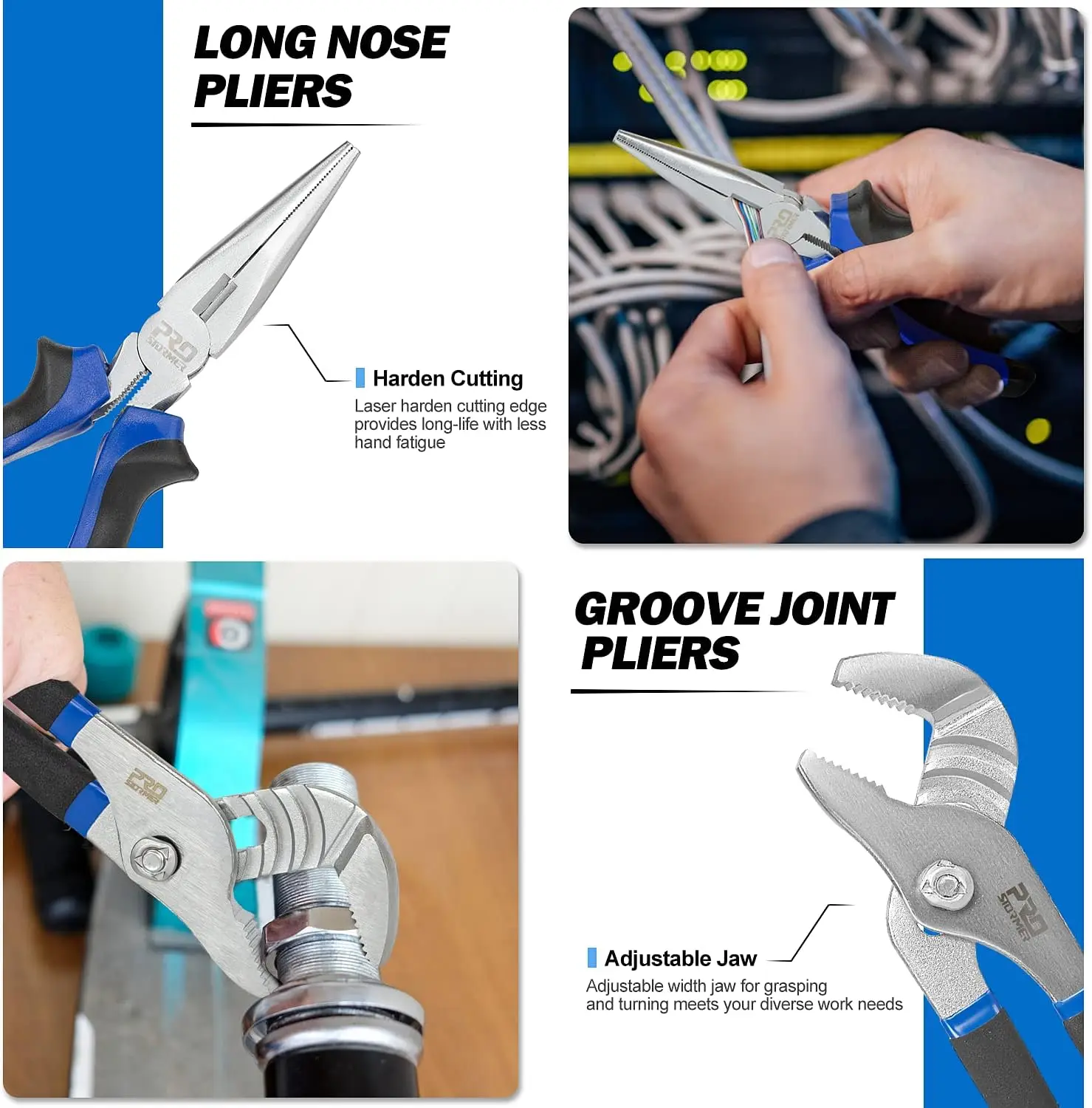 LONG NOSE PLIERS

PRO STORMER

Harden Cutting
Laser harden cutting edge provides long-life with less hand fatigue

PRO STORMER

PRO STORMER

GROOVE JOINT PLIERS

PRO STORMER

Adjustable Jaw
Adjustable width jaw for grasping and turning meets your diverse work needs