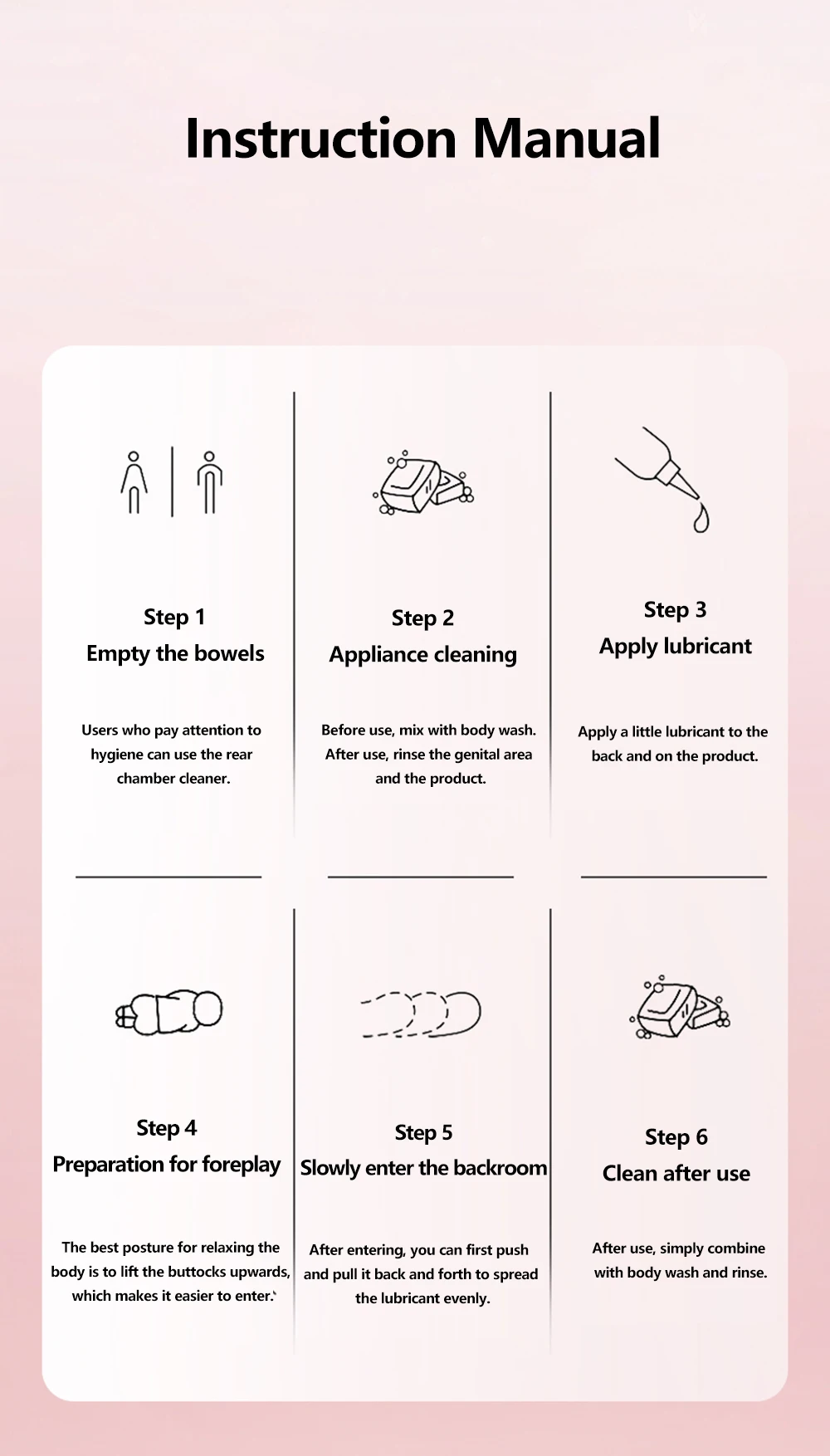 Instruction Manual

Step 1
Empty the bowels

Users who pay attention to hygiene can use the rear chamber cleaner.

Step 2
Appliance cleaning

Before use, mix with body wash. After use, rinse the genital area and the product.

Step 3
Apply lubricant

Apply a little lubricant to the back and on the product.

Step 4
Preparation for foreplay

The best posture for relaxing the body is to lift the buttocks upwards, which makes it easier to enter.`

Step 5
Slowly enter the backroom

After entering, you can first push and pull it back and forth to spread the lubricant evenly.

Step 6
Clean after use

After use, simply combine with body wash and rinse.