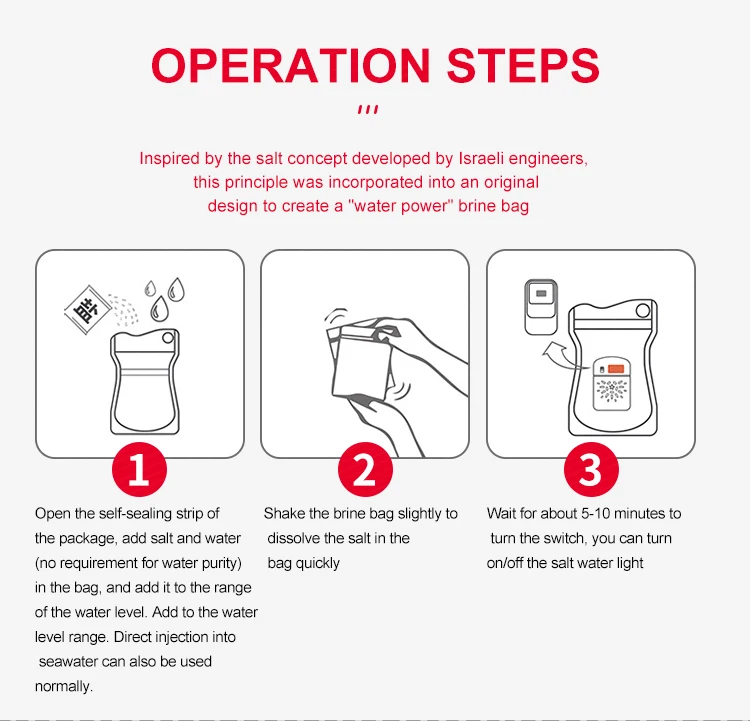 OPERATION STEPS

Inspired by the salt concept developed by Israeli engineers, this principle was incorporated into an original design to create a "water power" brine bag

盐

1

Open the self-sealing strip of the package, add salt and water (no requirement for water purity) in the bag, and add it to the range of the water level. Add to the water level range. Direct injection into seawater can also be used normally.

2

Shake the brine bag slightly to dissolve the salt in the bag quickly

3

Wait for about 5-10 minutes to turn the switch, you can turn on/off the salt water light