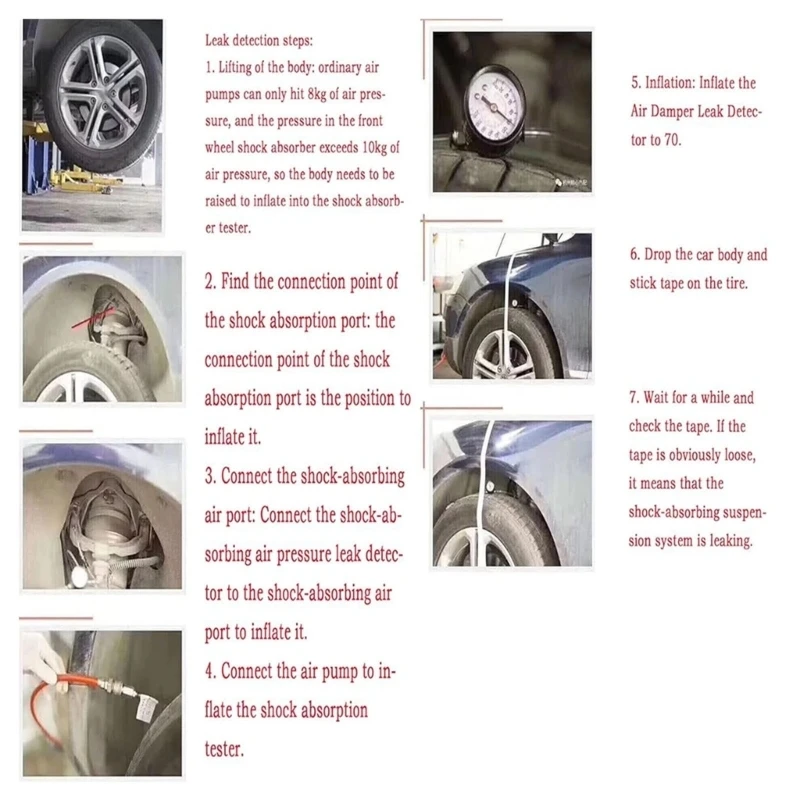 Leak detection steps:
1. Lifting of the body: ordinary air pumps can only hit 8kg of air pressure, and the pressure in the front wheel shock absorber exceeds 10kg of air pressure, so the body needs to be raised to inflate into the shock absorber tester.

2. Find the connection point of the shock absorption port: the connection point of the shock absorption port is the position to inflate it.

3. Connect the shock-absorbing air port: Connect the shock-absorbing air pressure leak detector to the shock-absorbing air port to inflate it.

4. Connect the air pump to inflate the shock absorption tester.

5. Inflation: Inflate the Air Damper Leak Detector to 70.

6. Drop the car body and stick tape on the tire.

7. Wait for a while and check the tape. If the tape is obviously loose, it means that the shock-absorbing suspension system is leaking.