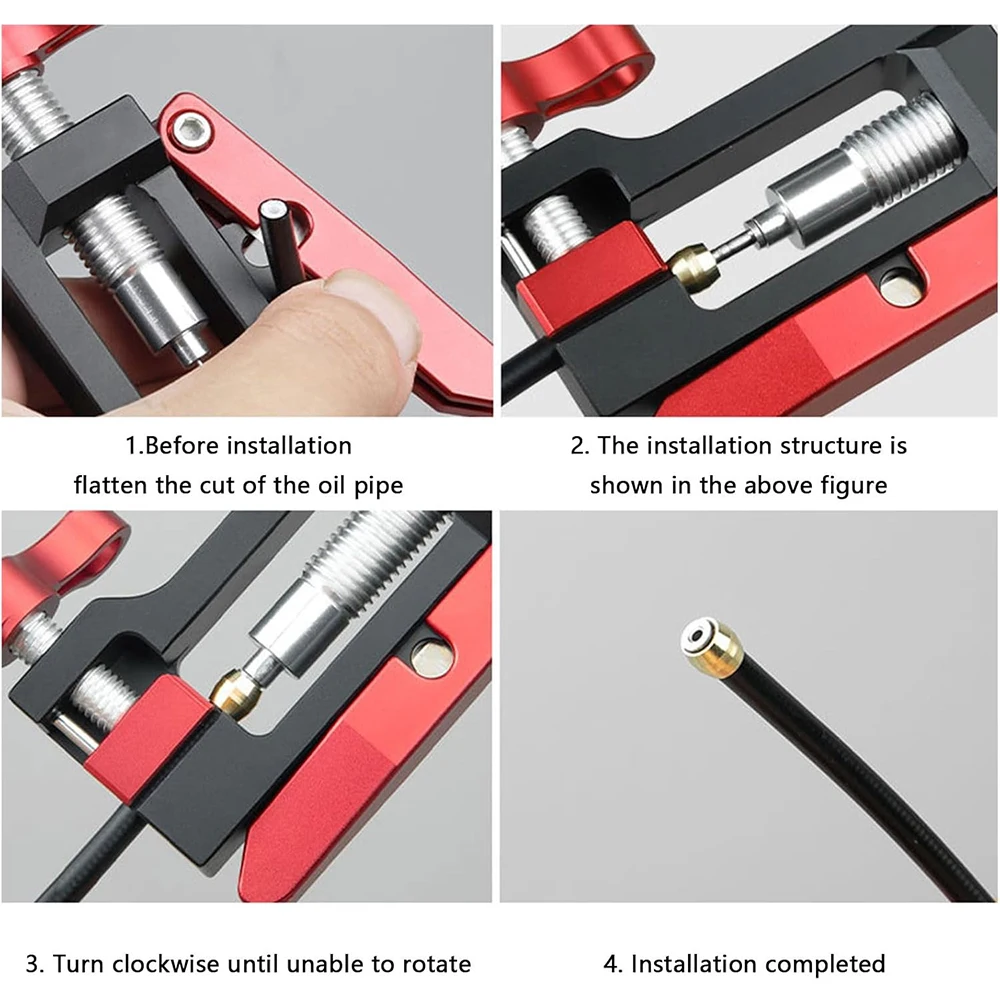 1.Before installation
flatten the cut of the oil pipe

2. The installation structure is
shown in the above figure

3. Turn clockwise until unable to rotate

4. Installation completed