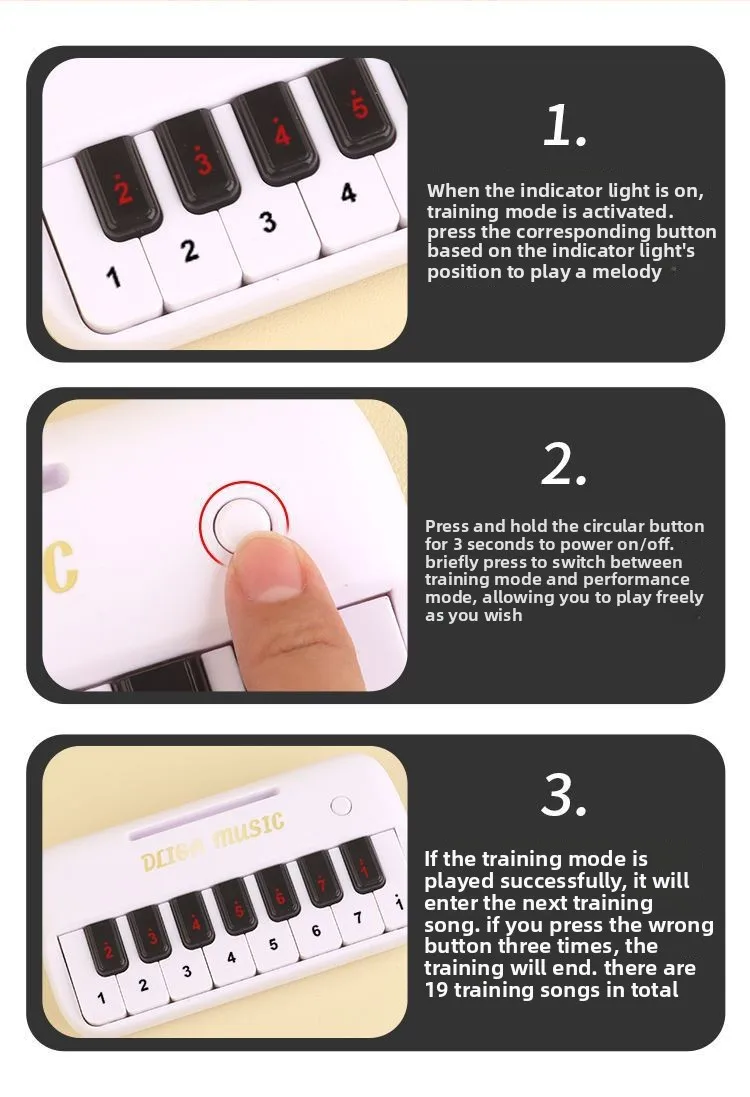 2
3
4
5
1
2
3
4

1.

When the indicator light is on, training mode is activated. press the corresponding button based on the indicator light's position to play a melody

C

2.

Press and hold the circular button for 3 seconds to power on/off. briefly press to switch between training mode and performance mode, allowing you to play freely as you wish

DLIGA MUSIC
2
3
4
5
6
7
1
1
2
3
4
5
6
7
1

3.

If the training mode is played successfully, it will enter the next training song. if you press the wrong button three times, the training will end. there are 19 training songs in total