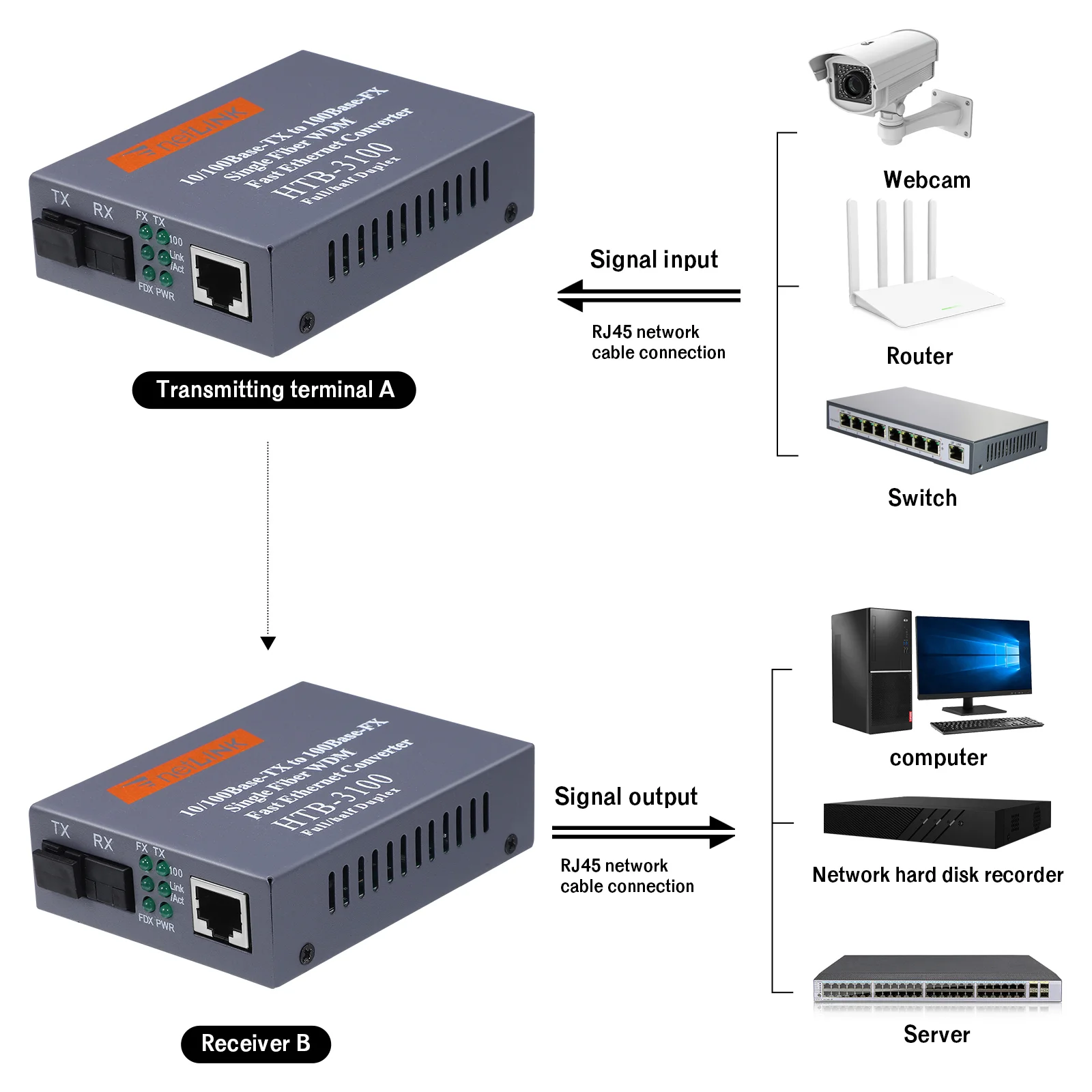 netLINK
10/100Base-TX to 100Base-FX
Single Fiber WDM
Fast Ethernet Converter
HTB-3100
Full/half Duplex
TX RX
FX TX
100
Link /Act
FDX PWR

Transmitting terminal A

Signal input

RJ45 network cable connection

Webcam

Router

Switch

netLINK
10/100Base-TX to 100Base-FX
Single Fiber WDM
Fast Ethernet Converter
HTB-3100
Full/half Duplex
TX RX
FX TX
100
Link /Act
FDX PWR

Receiver B

Signal output

RJ45 network cable connection

computer

Network hard disk recorder

Server