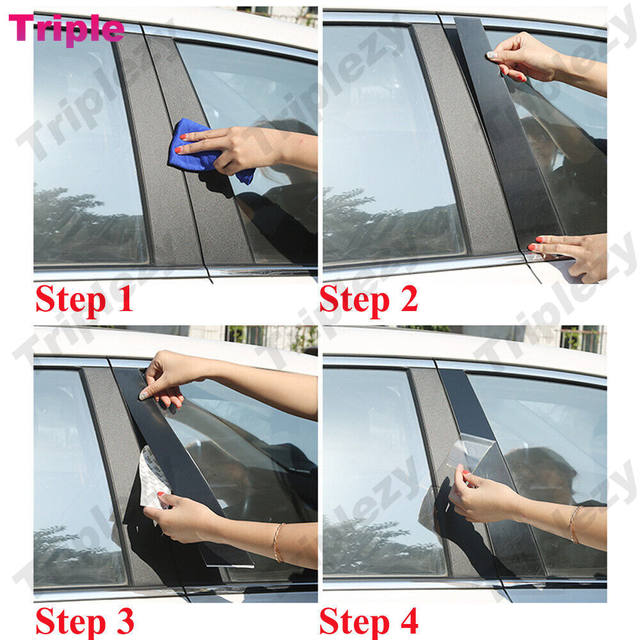 Triple

Triplezy

Step 1

Step 2

Step 3

Step 4