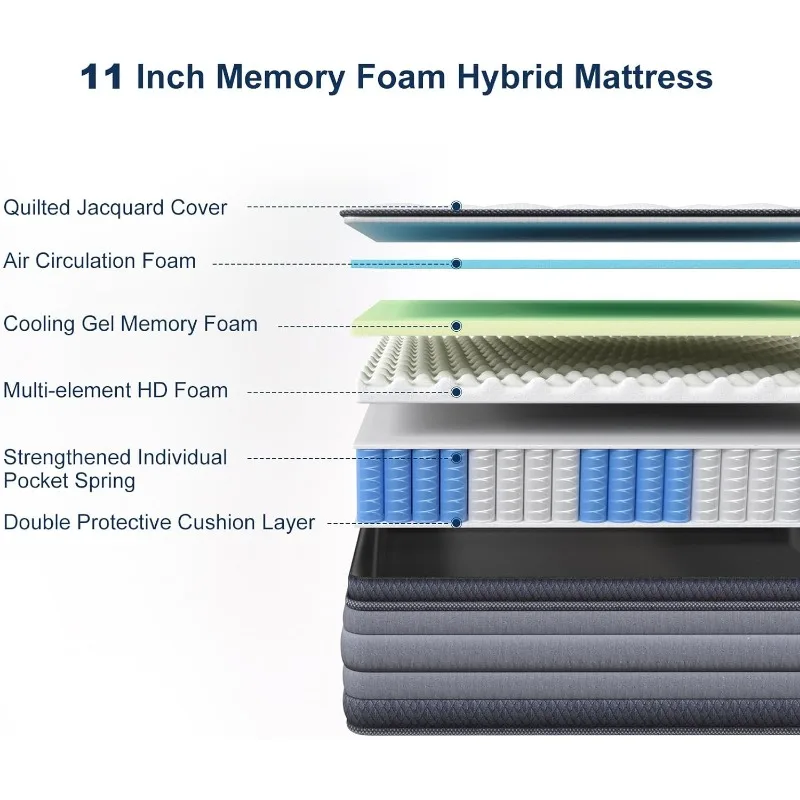 11 Inch Memory Foam Hybrid Mattress

Quilted Jacquard Cover

Air Circulation Foam

Cooling Gel Memory Foam

Multi-element HD Foam

Strengthened Individual Pocket Spring

Double Protective Cushion Layer