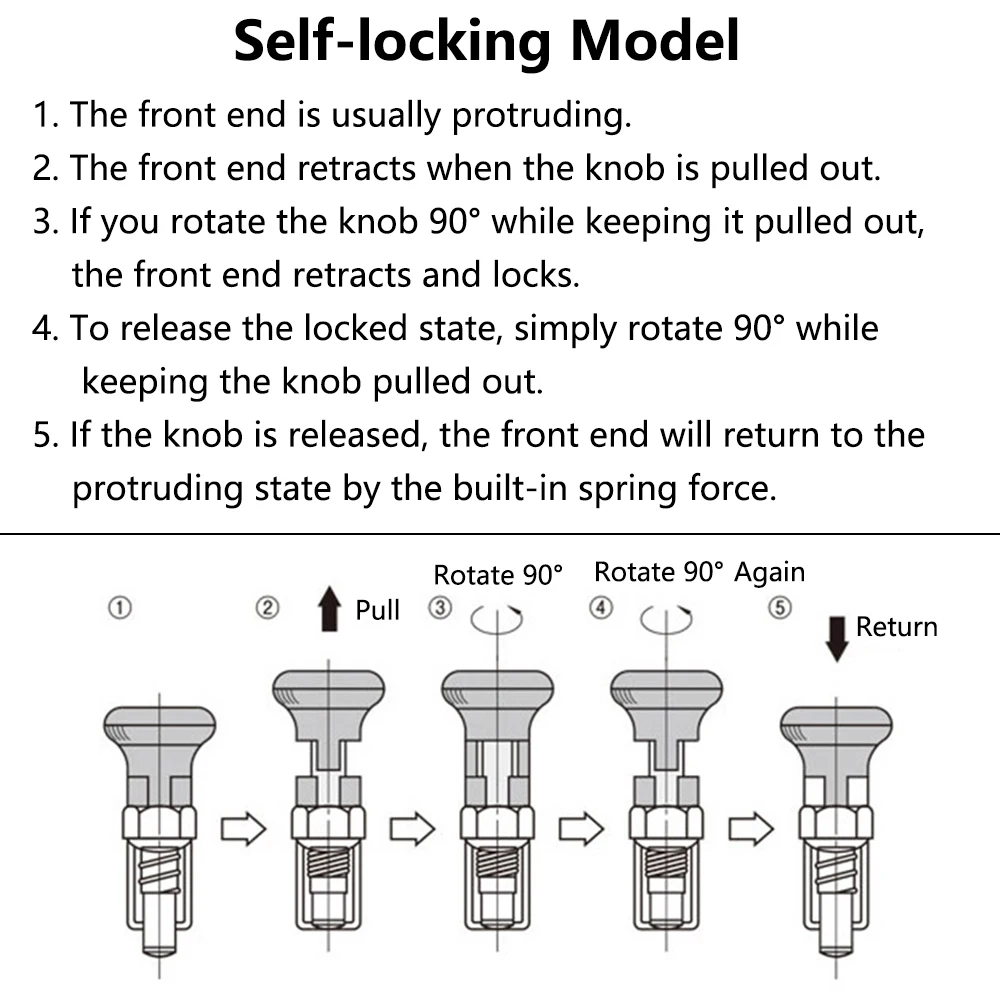 Self-locking Model

1. The front end is usually protruding.
2. The front end retracts when the knob is pulled out.
3. If you rotate the knob 90° while keeping it pulled out, the front end retracts and locks.
4. To release the locked state, simply rotate 90° while keeping the knob pulled out.
5. If the knob is released, the front end will return to the protruding state by the built-in spring force.

① ② Pull ③ Rotate 90° ④ Rotate 90° Again ⑤ Return