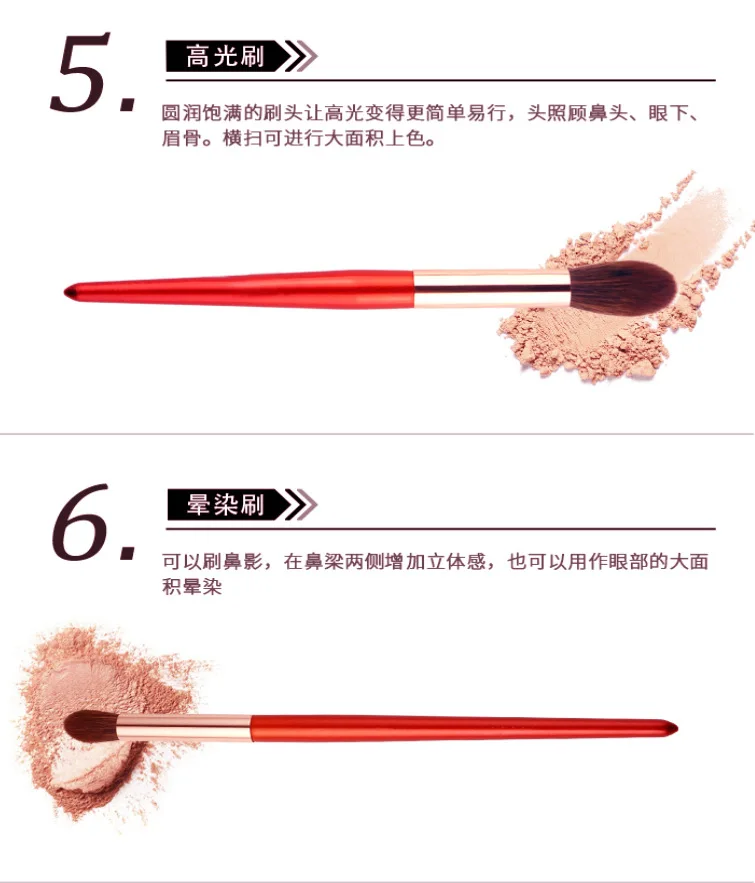 5.

高光刷

圆润饱满的刷头让高光变得更简单易行，头照顾鼻头、眼下、眉骨。横扫可进行大面积上色。

6.

晕染刷

可以刷鼻影，在鼻梁两侧增加立体感，也可以用作眼部的大面积晕染