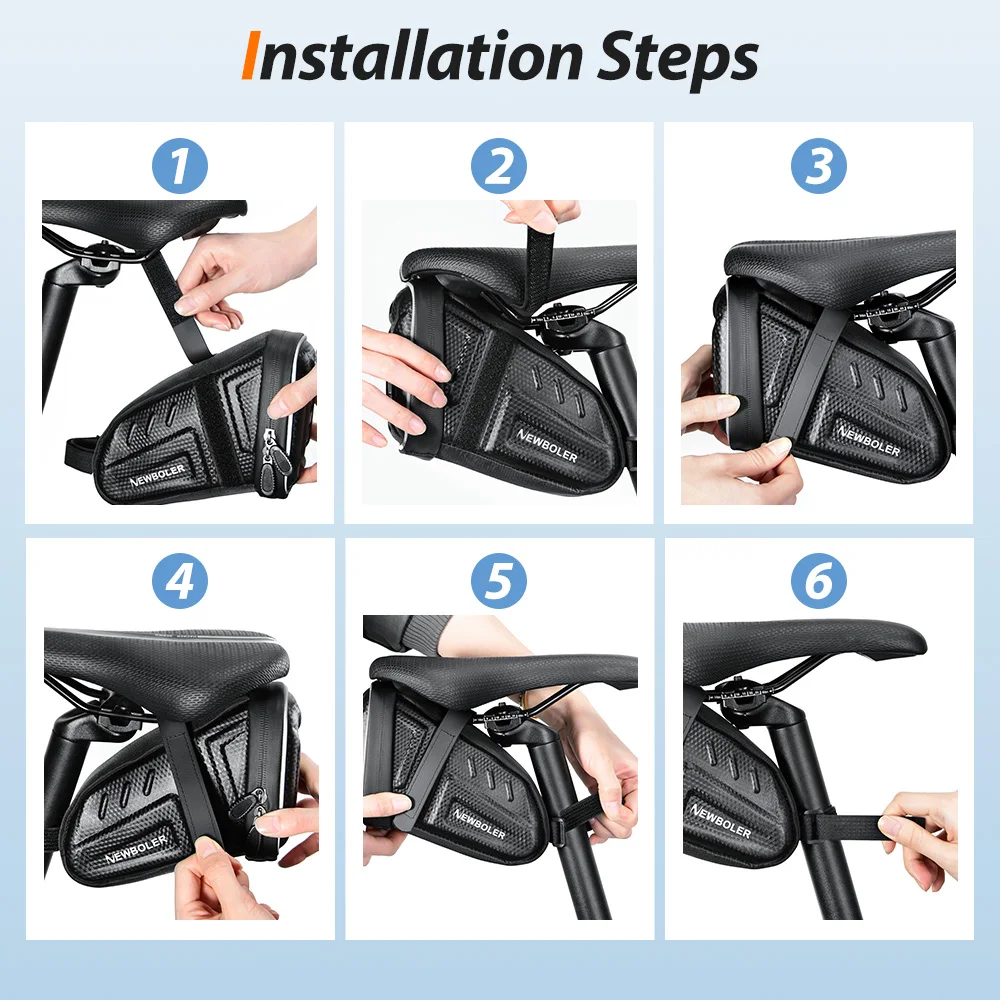 Installation Steps

1

NEWBOLER

2

NEWBOLER

3

NEWBOLER

4

NEWBOLER

5

NEWBOLER

6

NEWBOLER