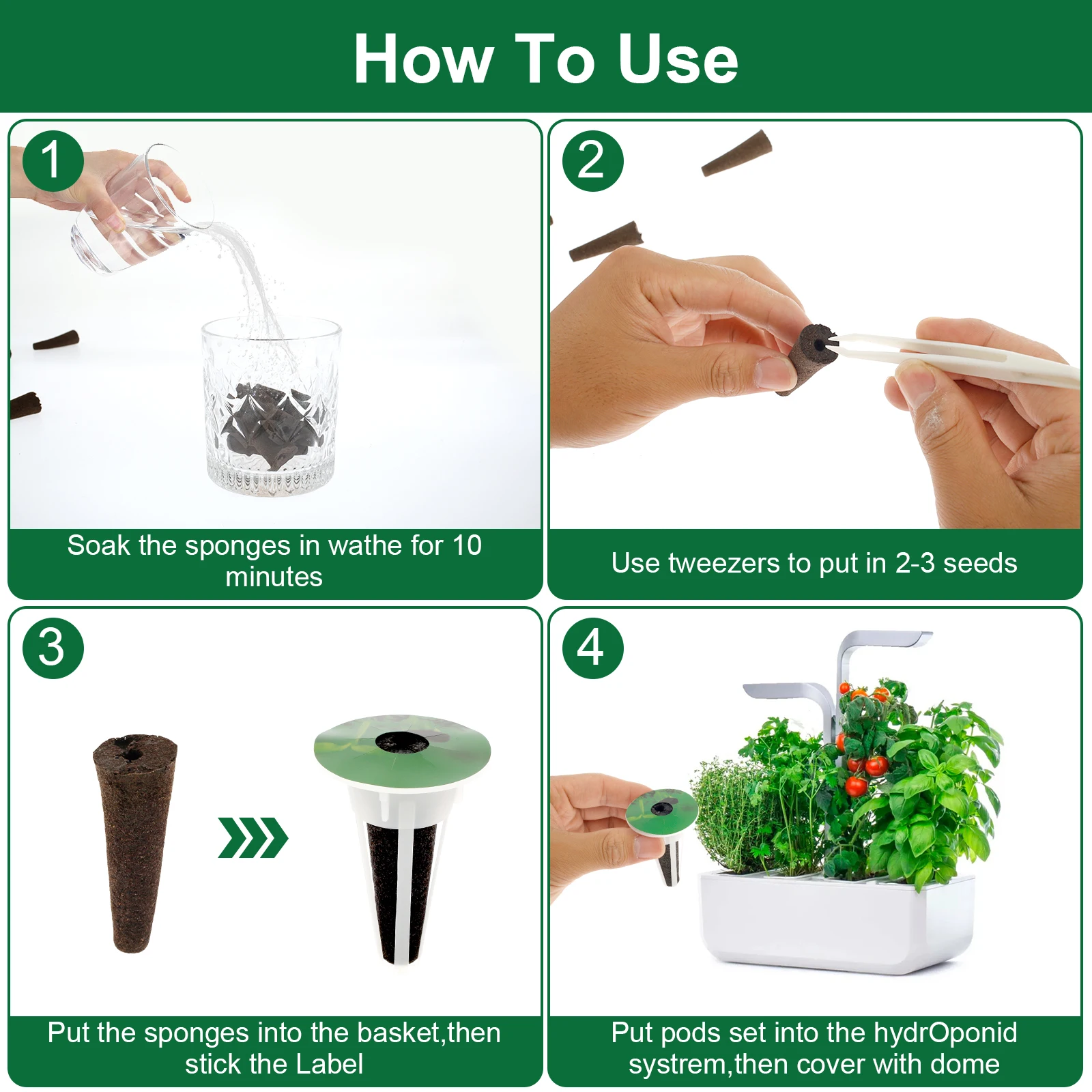 How To Use

1

Soak the sponges in wathe for 10 minutes

2

Use tweezers to put in 2-3 seeds

3

Put the sponges into the basket,then stick the Label

4

Put pods set into the hydrOponid systrem,then cover with dome