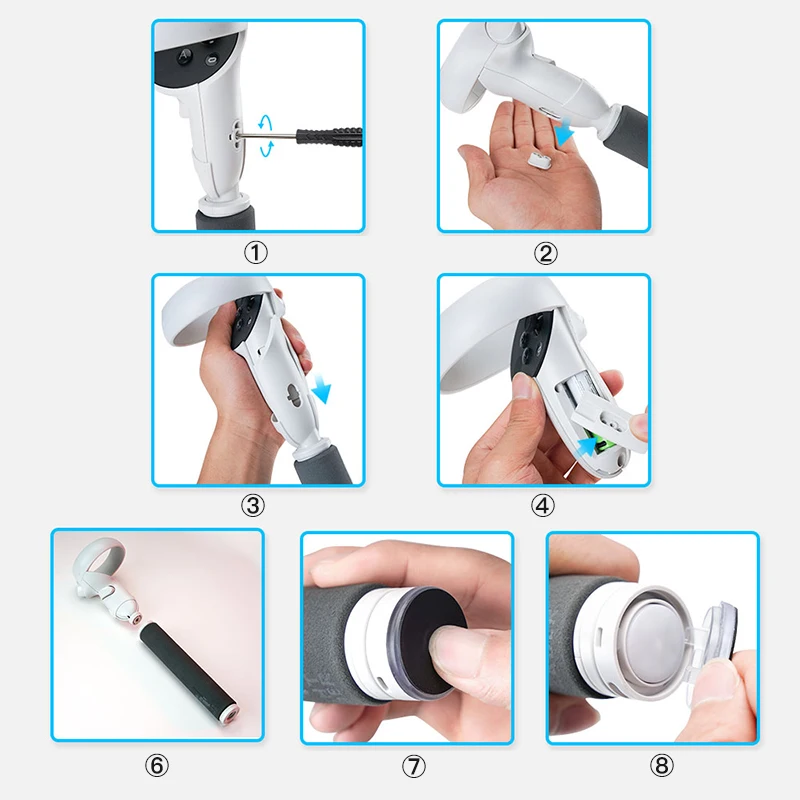 ①

②

③

④

⑥

⑦

⑧