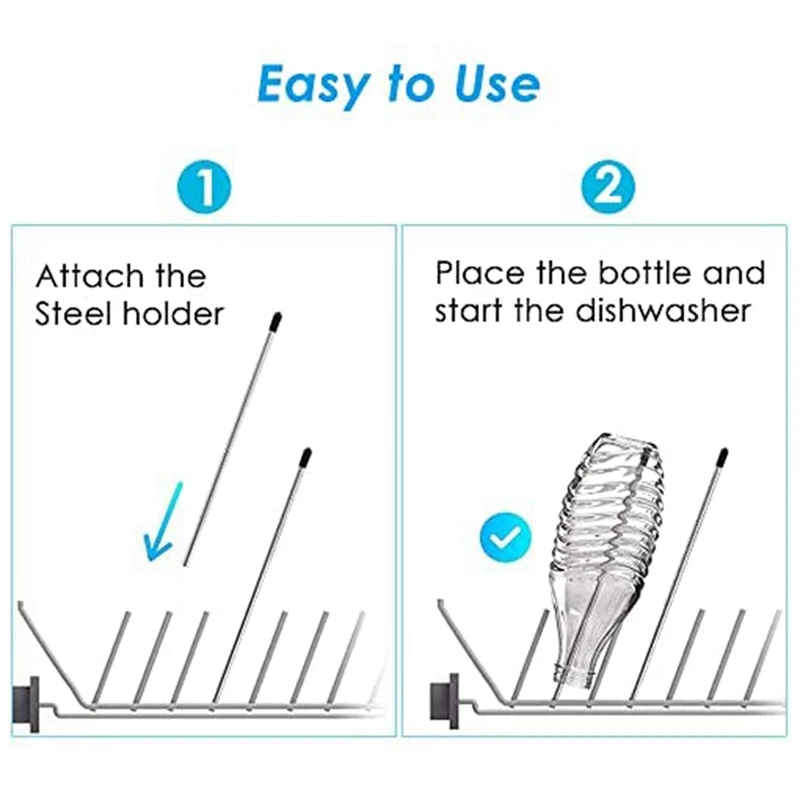 Easy to Use

1

Attach the Steel holder

2

Place the bottle and start the dishwasher