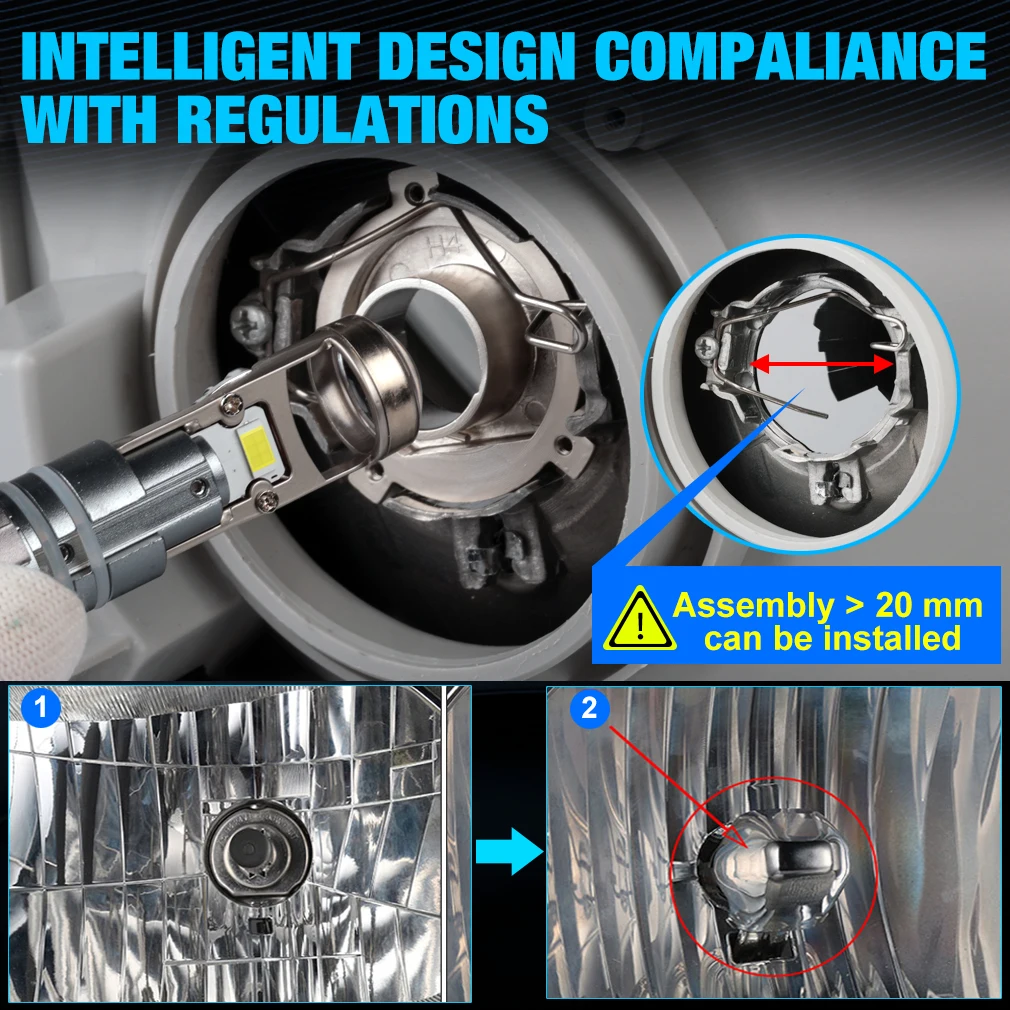 INTELLIGENT DESIGN COMPALIANCE WITH REGULATIONS

H4

Assembly > 20 mm can be installed

1

2