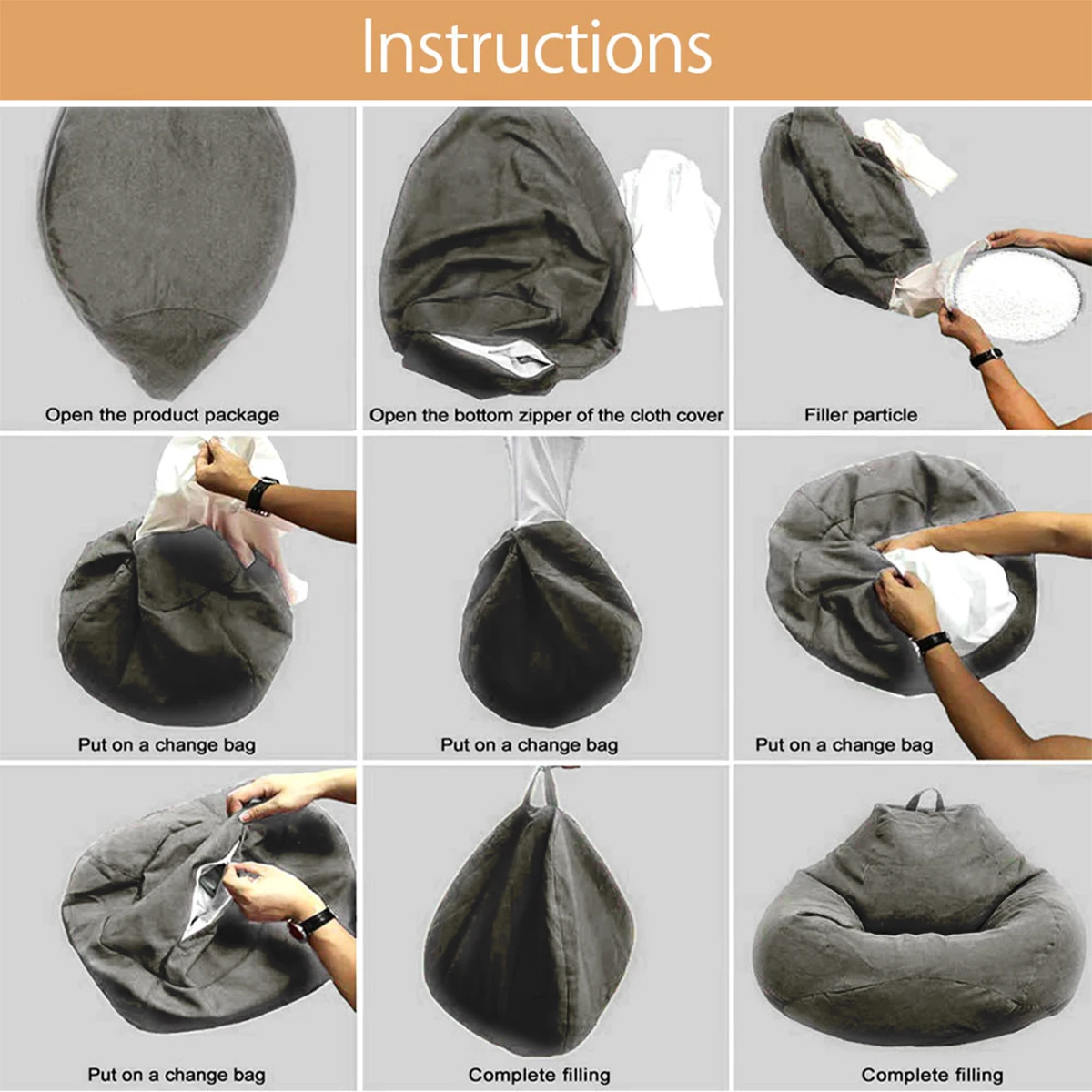 Instructions

Open the product package

Open the bottom zipper of the cloth cover

Filler particle

Put on a change bag

Put on a change bag

Put on a change bag

Put on a change bag

Complete filling

Complete filling