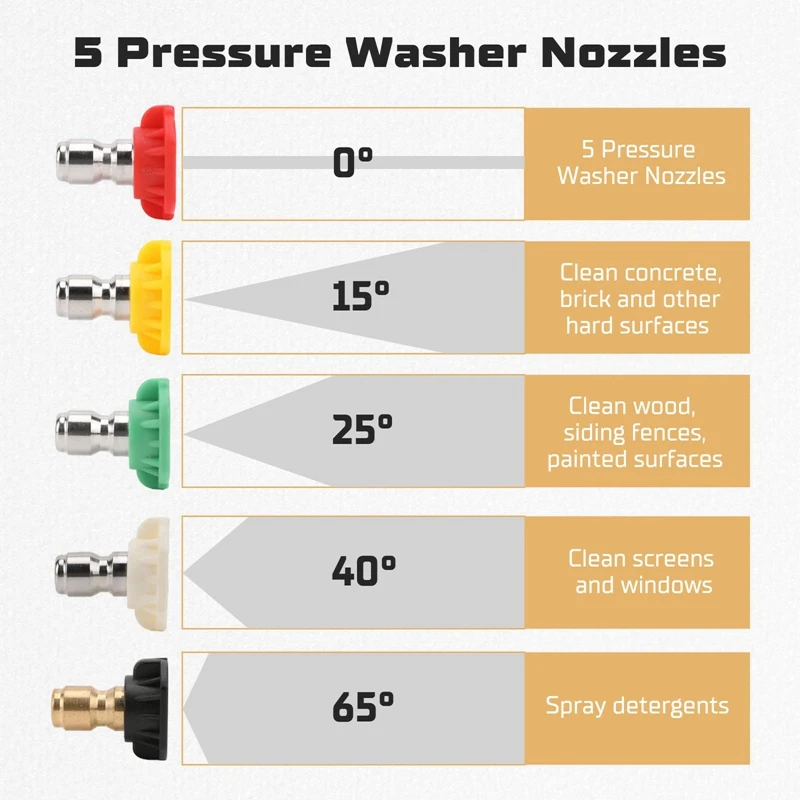 5 Pressure Washer Nozzles

0°

5 Pressure Washer Nozzles

15°

Clean concrete, brick and other hard surfaces

25°

Clean wood, siding fences, painted surfaces

40°

Clean screens and windows

65°

Spray detergents