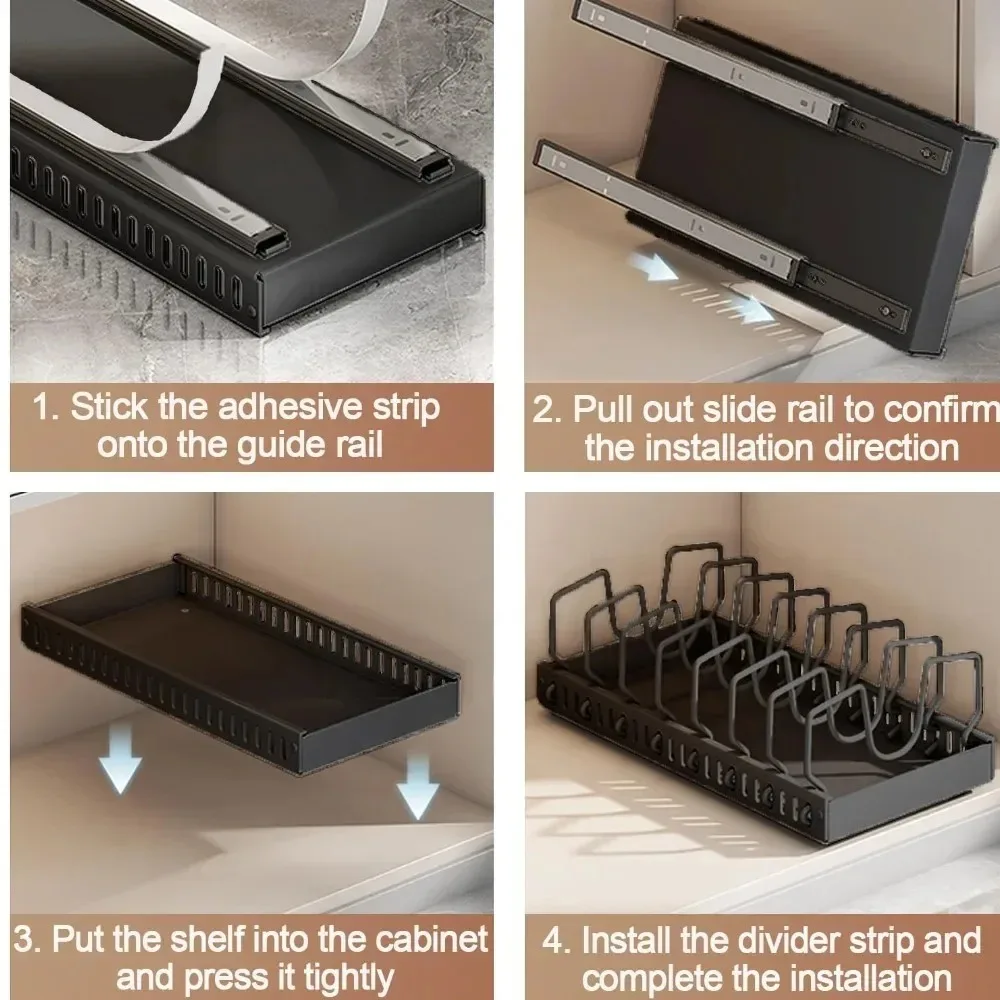 1. Stick the adhesive strip onto the guide rail

2. Pull out slide rail to confirm the installation direction

3. Put the shelf into the cabinet and press it tightly

4. Install the divider strip and complete the installation