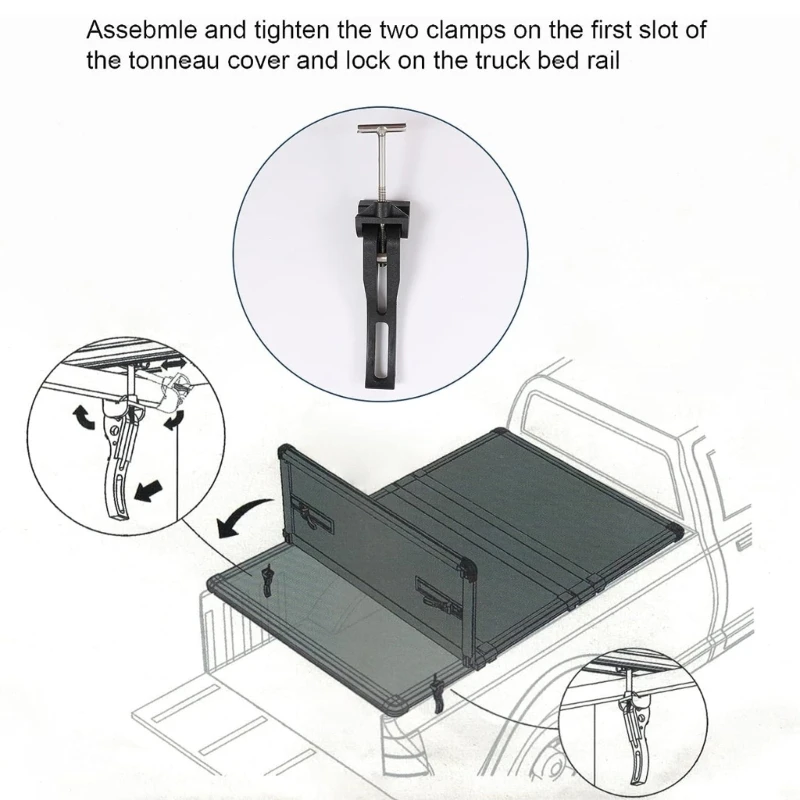 Assebmle and tighten the two clamps on the first slot of the tonneau cover and lock on the truck bed rail