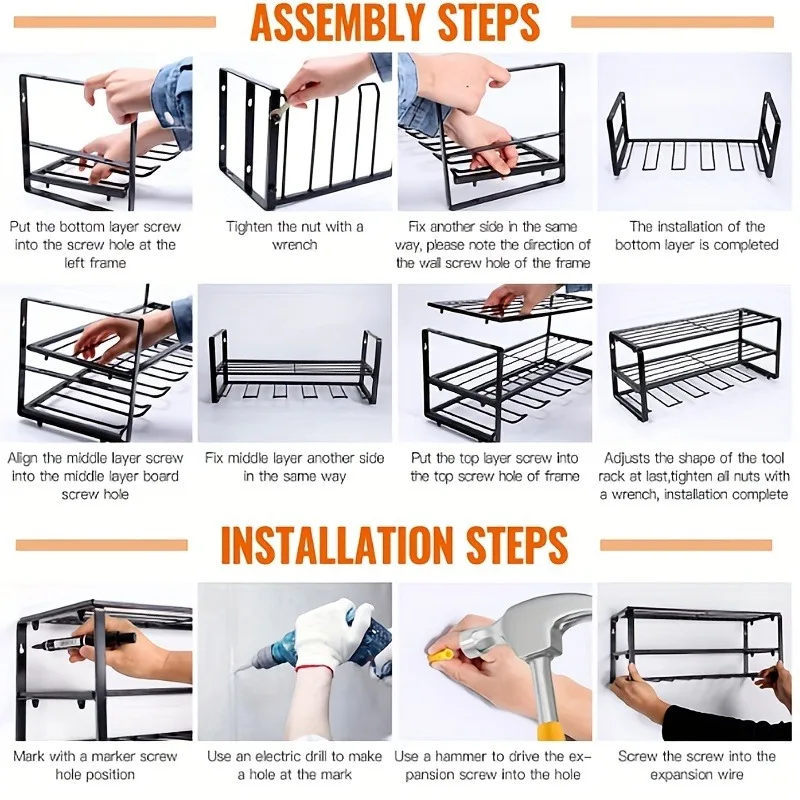 ASSEMBLY STEPS

Put the bottom layer screw into the screw hole at the left frame

Tighten the nut with a wrench

Fix another side in the same way, please note the direction of the wall screw hole of the frame

The installation of the bottom layer is completed

Align the middle layer screw into the middle layer board screw hole

Fix middle layer another side in the same way

Put the top layer screw into the top screw hole of frame

Adjusts the shape of the tool rack at last,tighten all nuts with a wrench, installation complete

INSTALLATION STEPS

Mark with a marker screw hole position

Use an electric drill to make a hole at the mark

Use a hammer to drive the expansion screw into the hole

Screw the screw into the expansion wire