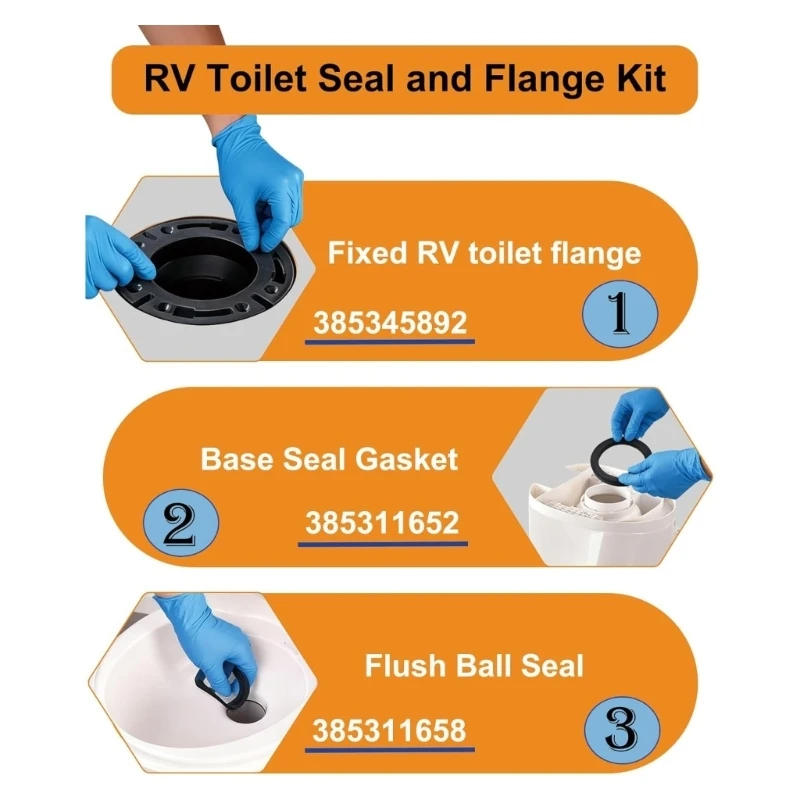 RV Toilet Seal and Flange Kit

Fixed RV toilet flange

385345892

1

Base Seal Gasket

2

385311652

Flush Ball Seal

385311658

3