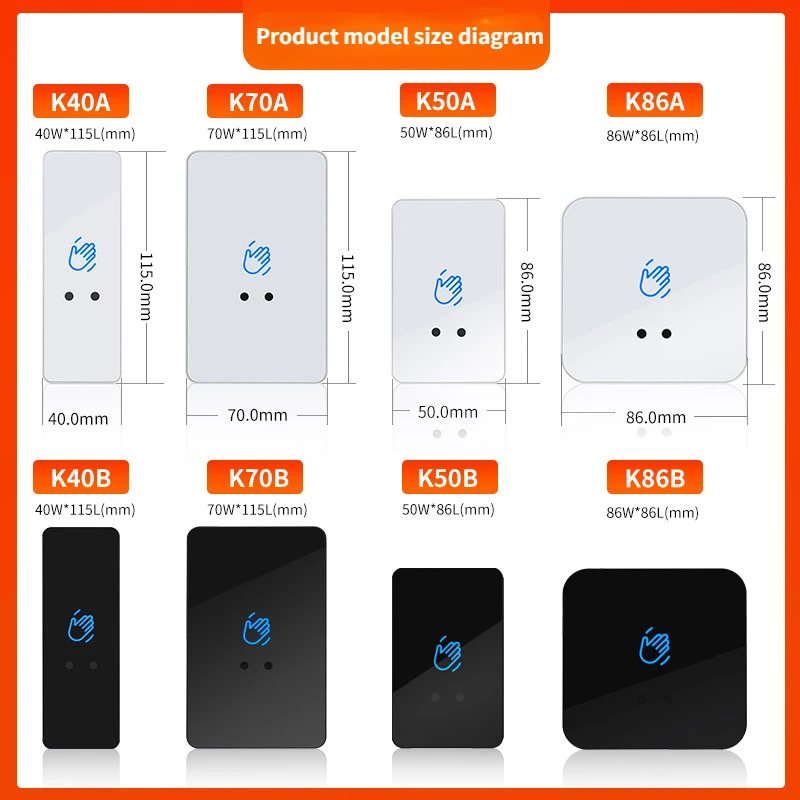 Product model size diagram

K40A
40W*115L(mm)
115.0mm
40.0mm

K70A
70W*115L(mm)
115.0mm
70.0mm

K50A
50W*86L(mm)
86.0mm
50.0mm

K86A
86W*86L(mm)
86.0mm
86.0mm

K40B
40W*115L(mm)

K70B
70W*115L(mm)

K50B
50W*86L(mm)

K86B
86W*86L(mm)