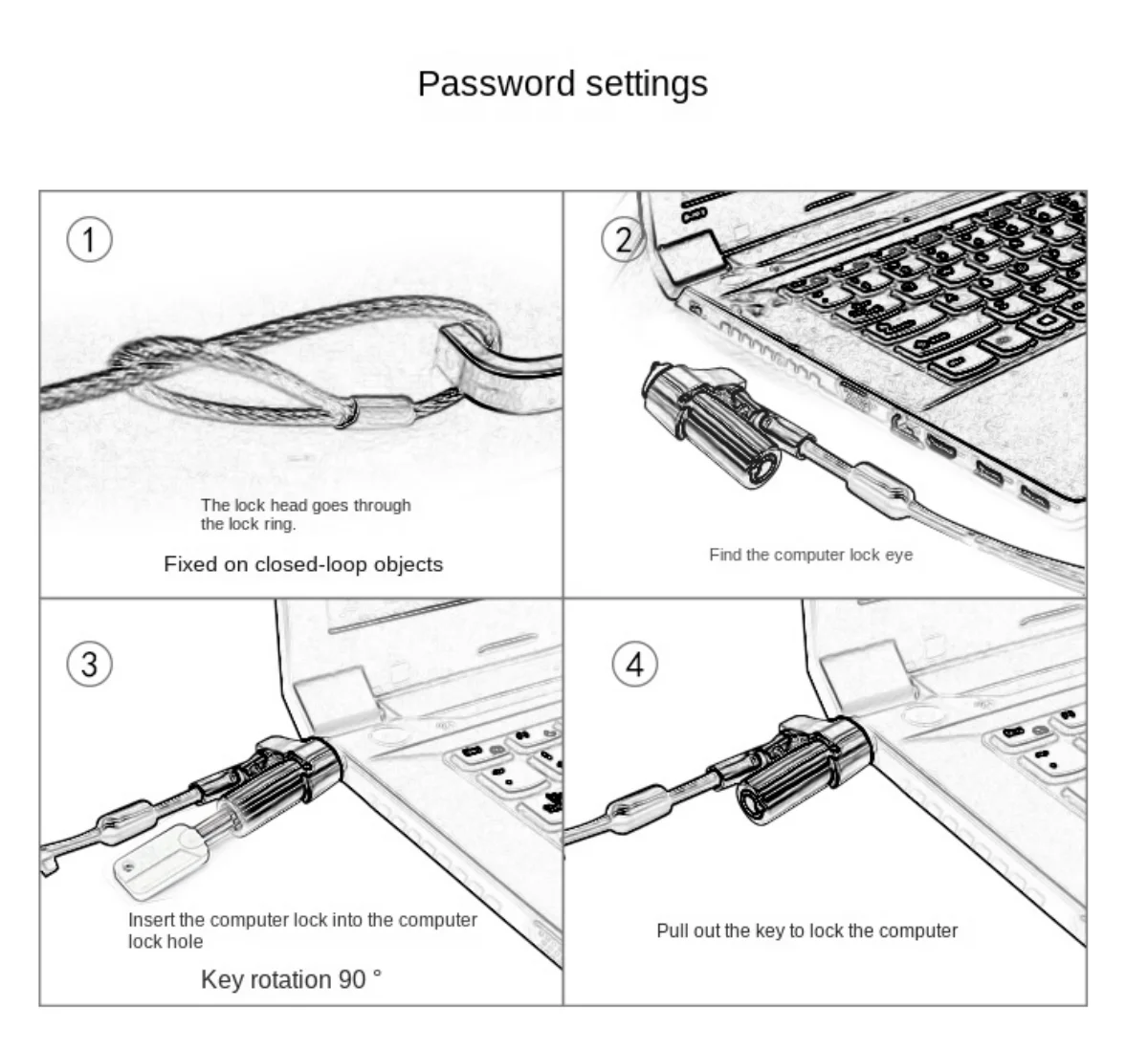 Password settings

1

The lock head goes through the lock ring.

Fixed on closed-loop objects

2

Find the computer lock eye

3

Insert the computer lock into the computer lock hole

Key rotation 90 °

4

Pull out the key to lock the computer