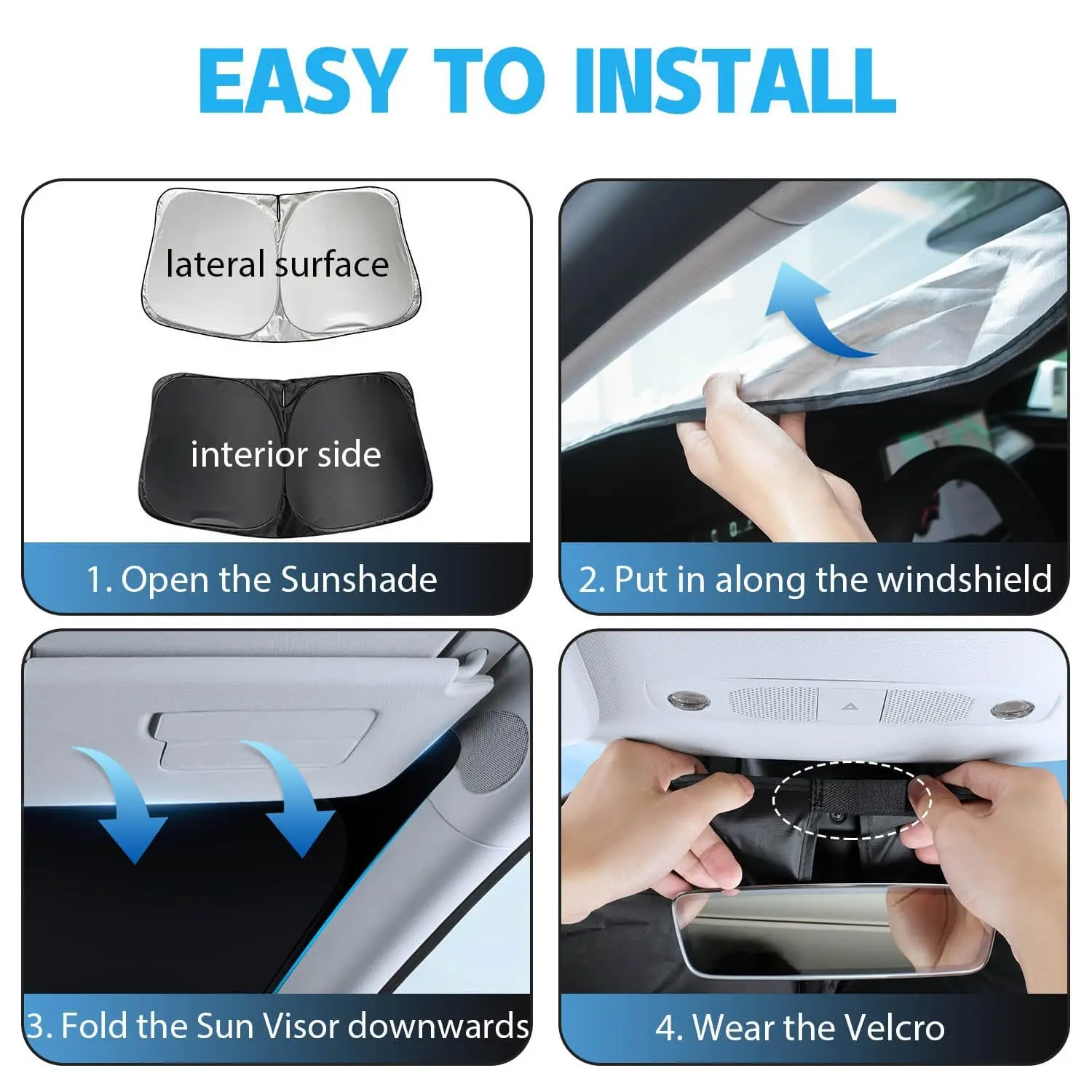 EASY TO INSTALL

lateral surface

interior side

1. Open the Sunshade

2. Put in along the windshield

3. Fold the Sun Visor downwards

4. Wear the Velcro