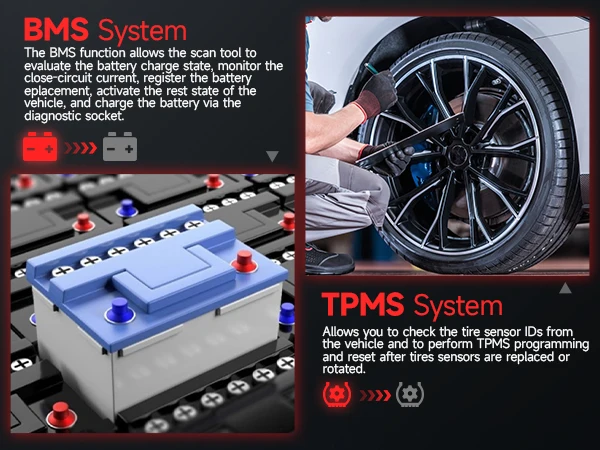 BMS System

The BMS function allows the scan tool to evaluate the battery charge state, monitor the close-circuit current, register the battery eplacement, activate the rest state of the vehicle, and charge the battery via the diagnostic socket.

TPMS System

Allows you to check the tire sensor IDs from the vehicle and to perform TPMS programming and reset after tires sensors are replaced or rotated.