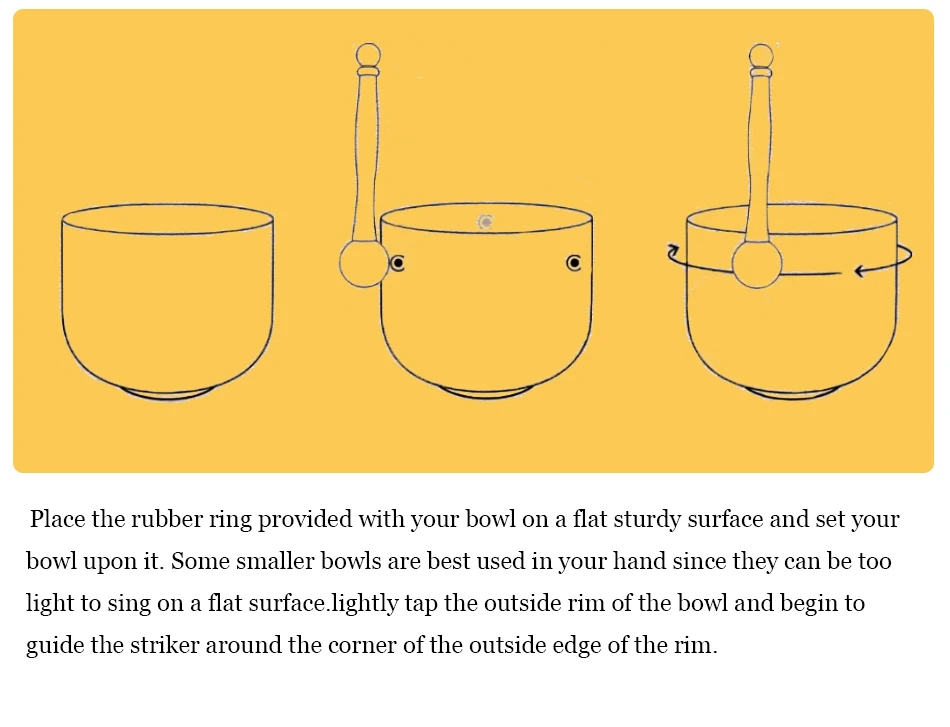 Place the rubber ring provided with your bowl on a flat sturdy surface and set your bowl upon it. Some smaller bowls are best used in your hand since they can be too light to sing on a flat surface.lightly tap the outside rim of the bowl and begin to guide the striker around the corner of the outside edge of the rim.