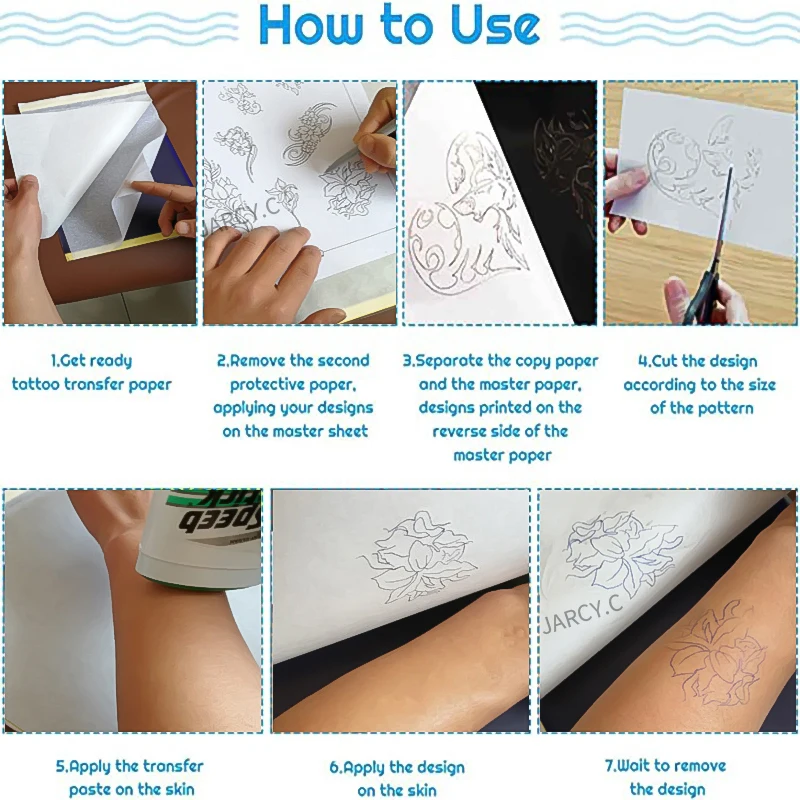 How to Use

JARCY.C

1.Get ready tattoo transfer paper

2.Remove the second protective paper, applying your designs on the master sheet

3.Separate the copy paper and the master paper, designs printed on the reverse side of the master paper

4.Cut the design according to the size of the pattern

Speed Stick

JARCY.C

5.Apply the transfer paste on the skin

6.Apply the design on the skin

7.Wait to remove the design