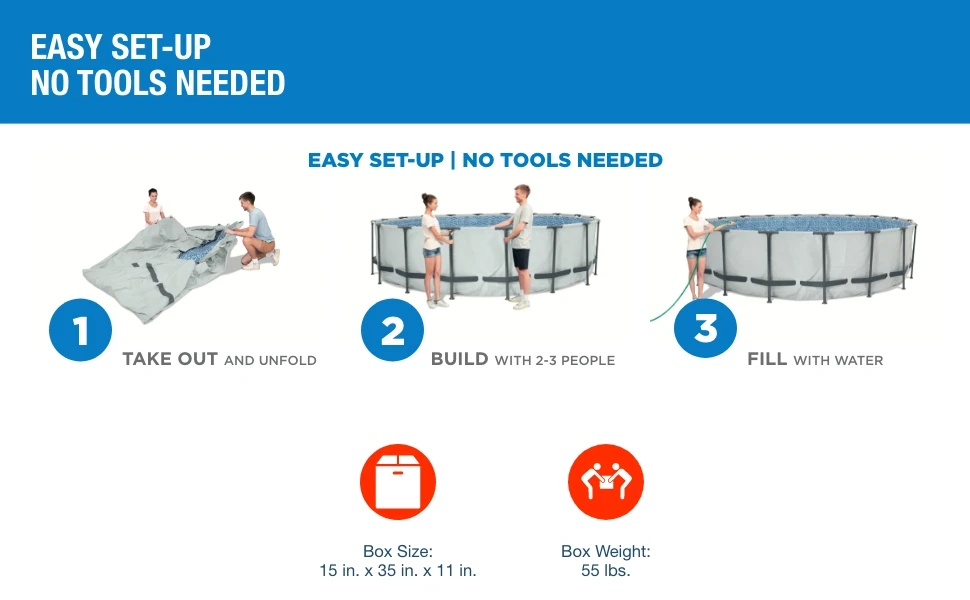 EASY SET-UP
NO TOOLS NEEDED

EASY SET-UP | NO TOOLS NEEDED

1 TAKE OUT AND UNFOLD

2 BUILD WITH 2-3 PEOPLE

3 FILL WITH WATER

Box Size:
15 in. x 35 in. x 11 in.

Box Weight:
55 lbs.