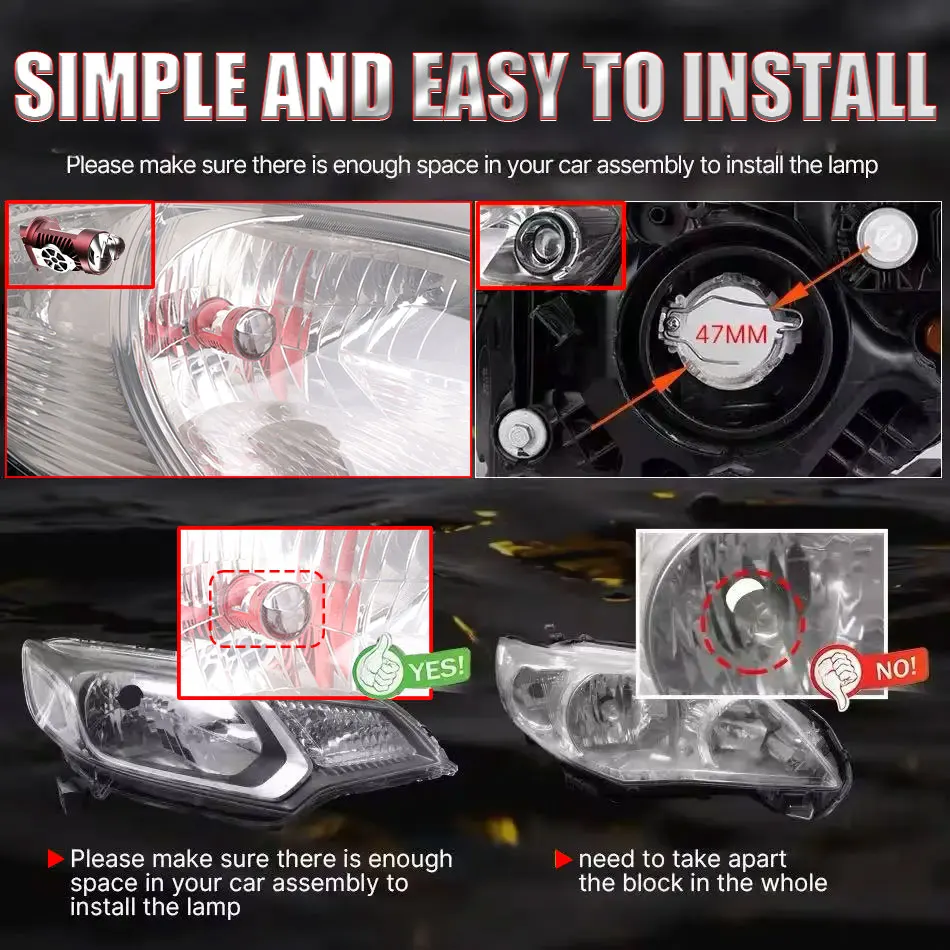 SIMPLE AND EASY TO INSTALL

Please make sure there is enough space in your car assembly to install the lamp

47MM

YES!

NO!

Please make sure there is enough space in your car assembly to install the lamp

need to take apart the block in the whole