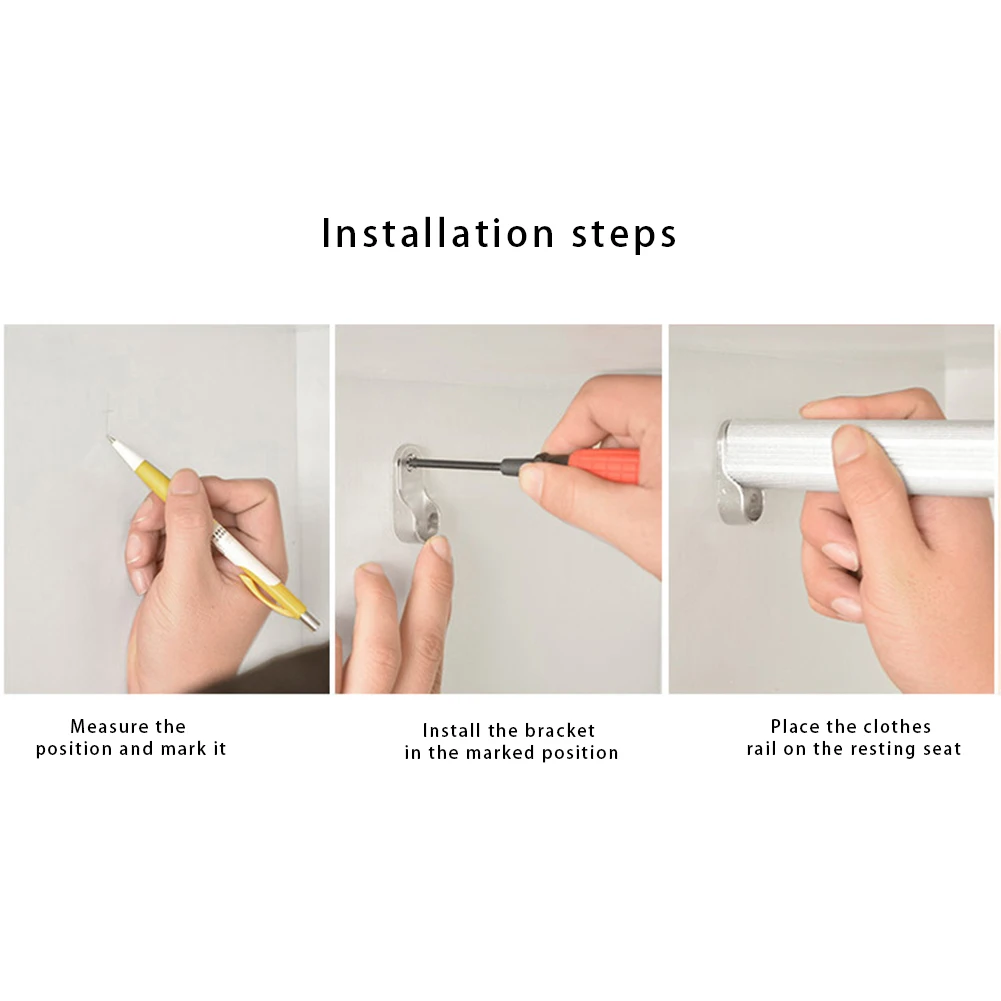 Installation steps

Measure the position and mark it

Install the bracket in the marked position

Place the clothes rail on the resting seat