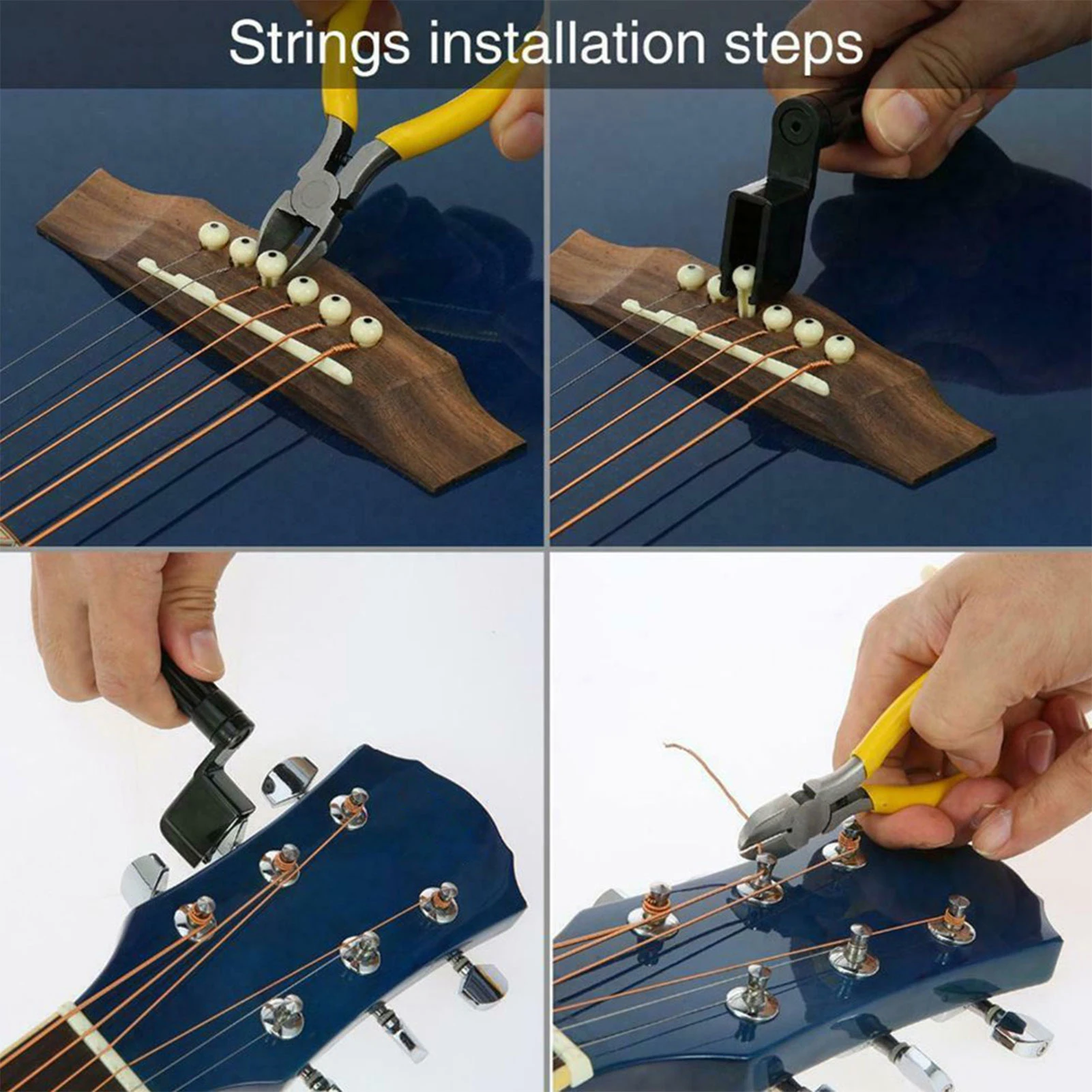 Strings installation steps