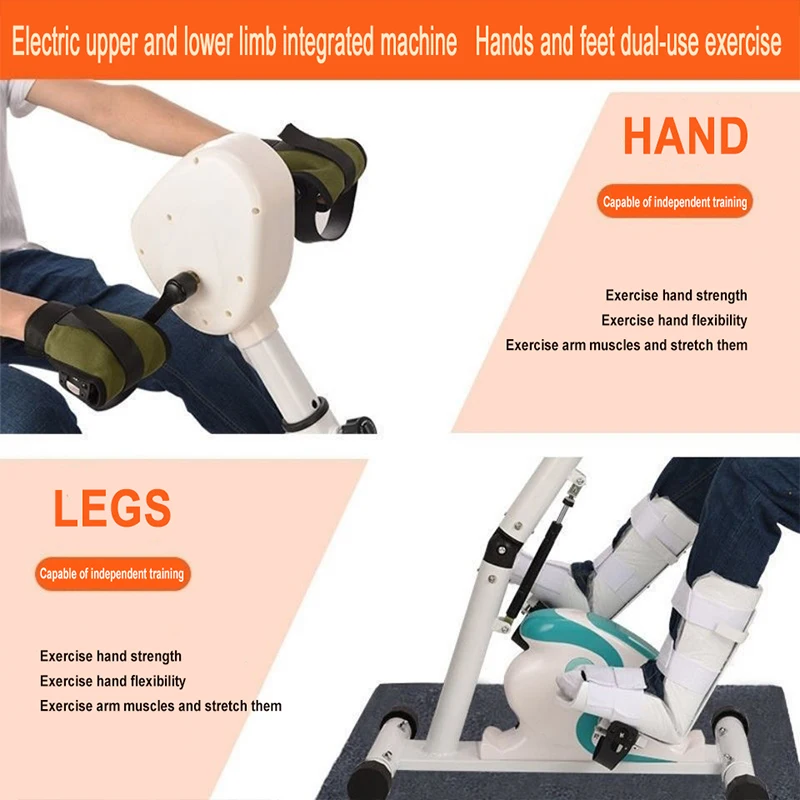 Electric upper and lower limb integrated machine Hands and feet dual-use exercise

HAND

Capable of independent training

Exercise hand strength
Exercise hand flexibility
Exercise arm muscles and stretch them

LEGS

Capable of independent training

Exercise hand strength
Exercise hand flexibility
Exercise arm muscles and stretch them