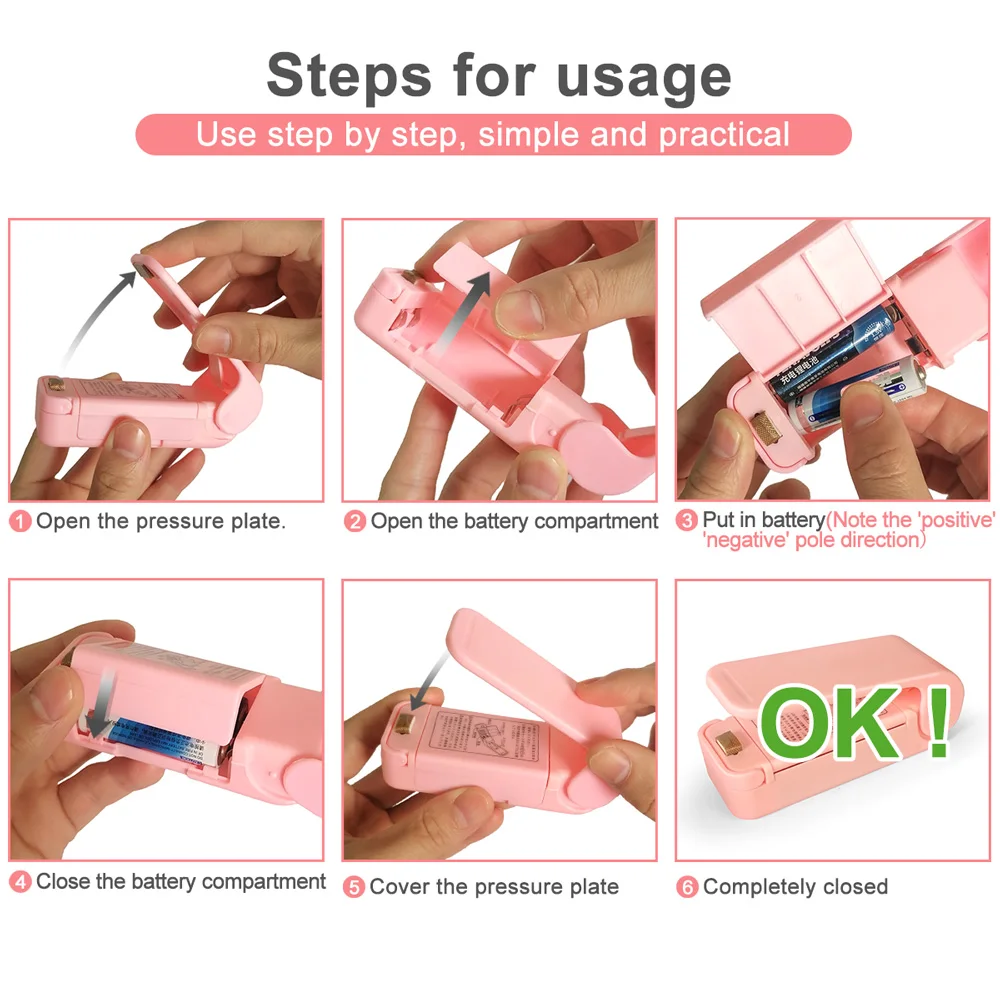 Steps for usage

Use step by step, simple and practical

1 Open the pressure plate.

2 Open the battery compartment

3 Put in battery(Note the 'positive' 'negative' pole direction)

充电锂电池

4 Close the battery compartment

5 Cover the pressure plate

OK !

6 Completely closed