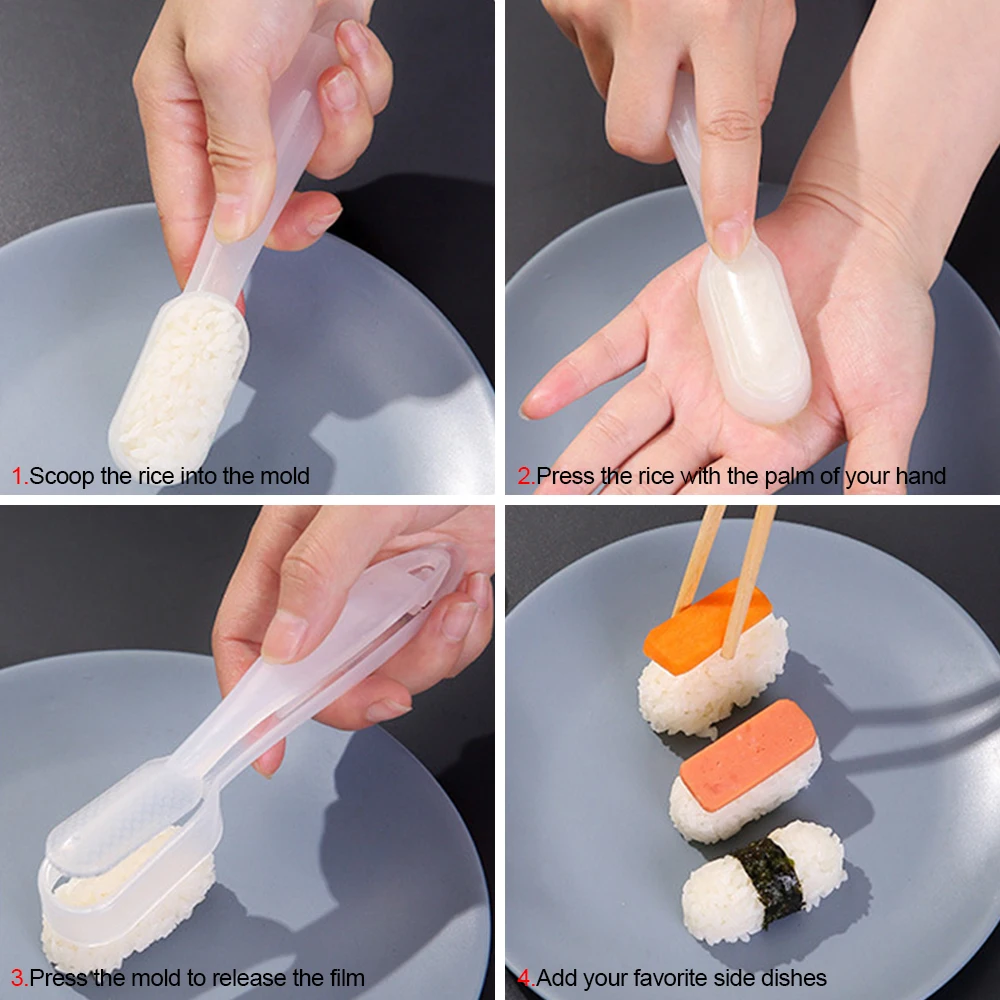 1.Scoop the rice into the mold

2.Press the rice with the palm of your hand

3.Press the mold to release the film

4.Add your favorite side dishes