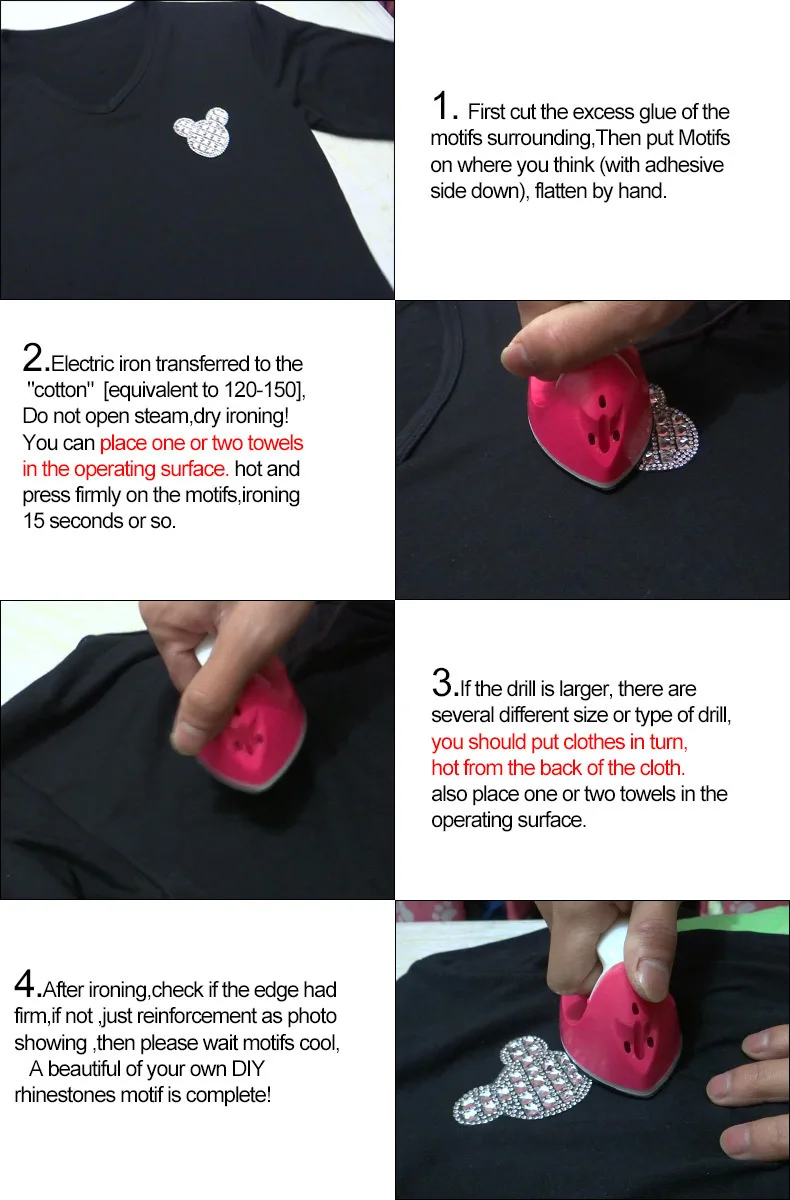 1. First cut the excess glue of the motifs surrounding,Then put Motifs on where you think (with adhesive side down), flatten by hand.

2.Electric iron transferred to the "cotton" [equivalent to 120-150], Do not open steam,dry ironing! You can place one or two towels in the operating surface. hot and press firmly on the motifs,ironing 15 seconds or so.

3.If the drill is larger, there are several different size or type of drill, you should put clothes in turn, hot from the back of the cloth. also place one or two towels in the operating surface.

4.After ironing,check if the edge had firm,if not ,just reinforcement as photo showing ,then please wait motifs cool, A beautiful of your own DIY rhinestones motif is complete!