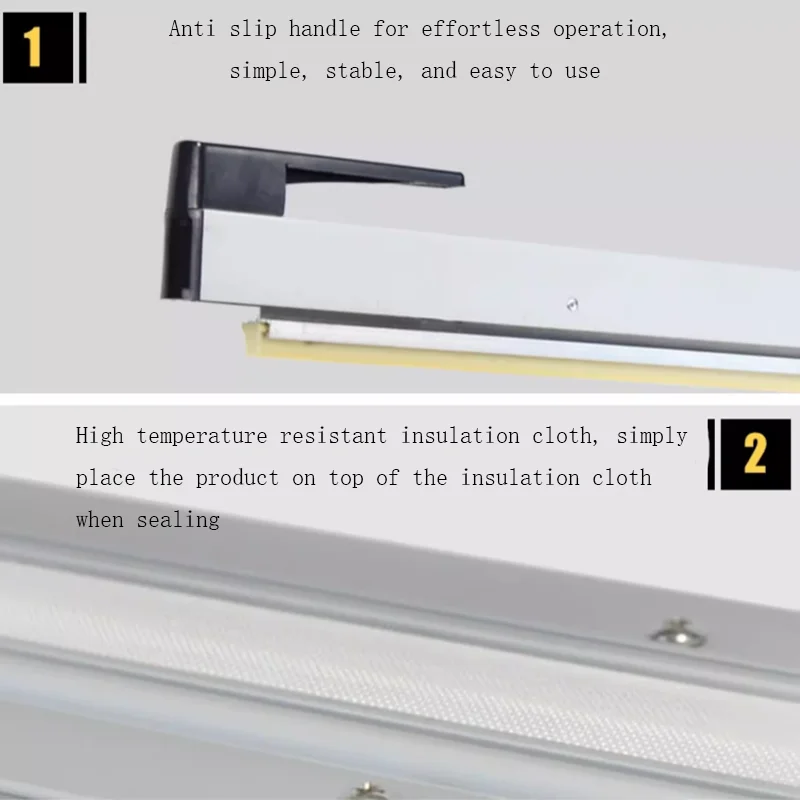 1

Anti slip handle for effortless operation, simple, stable, and easy to use

High temperature resistant insulation cloth, simply place the product on top of the insulation cloth when sealing

2