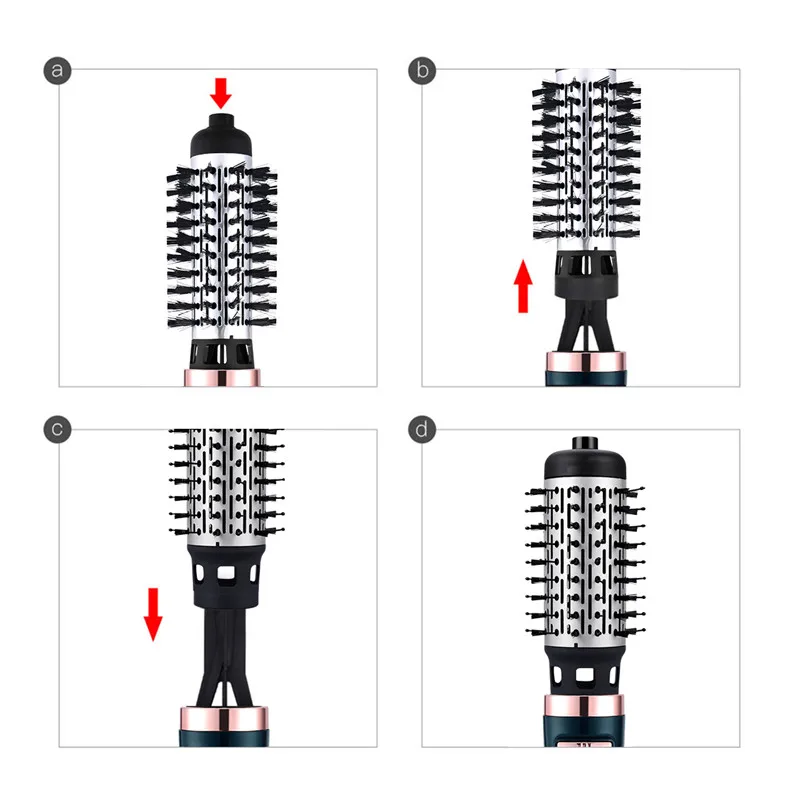 a

b

c

d