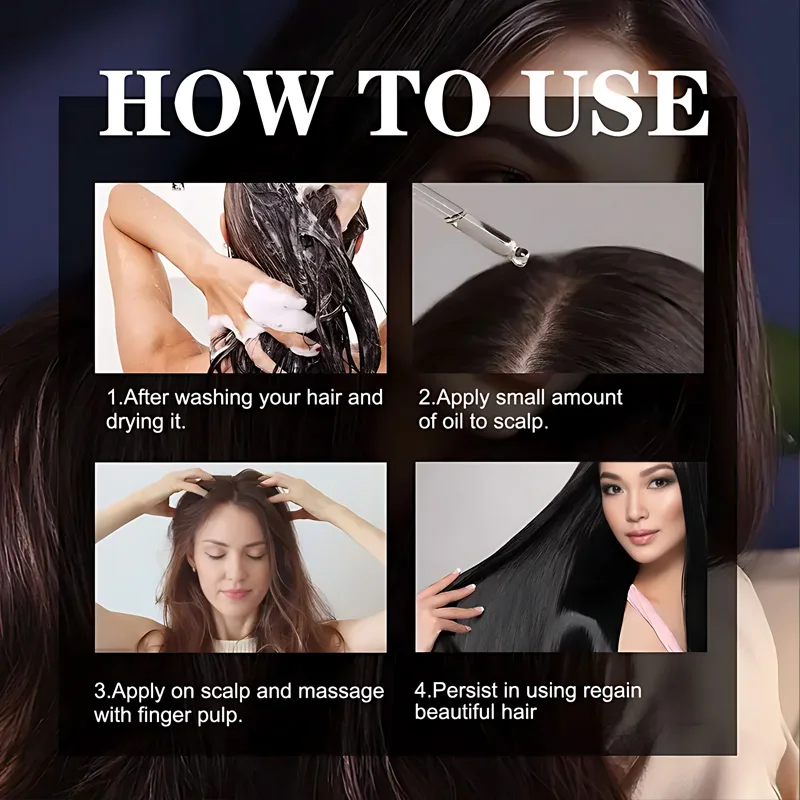 HOW TO USE

1.After washing your hair and drying it.

2.Apply small amount of oil to scalp.

3.Apply on scalp and massage with finger pulp.

4.Persist in using regain beautiful hair