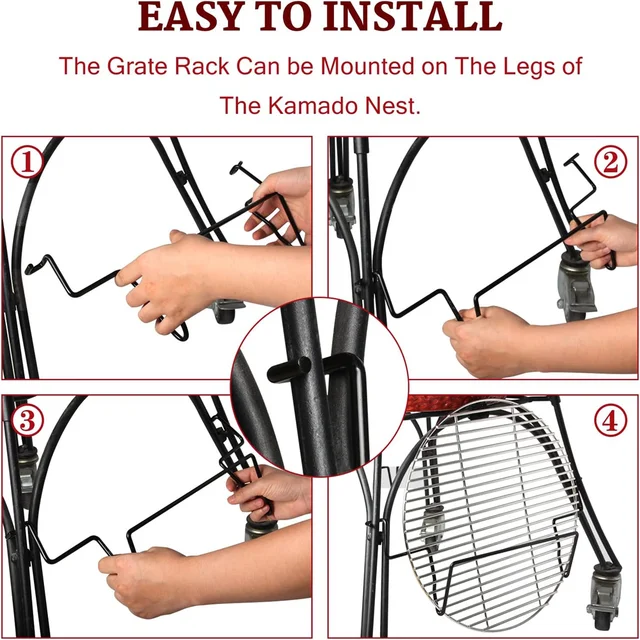 EASY TO INSTALL

The Grate Rack Can be Mounted on The Legs of The Kamado Nest.

①

②

③

④