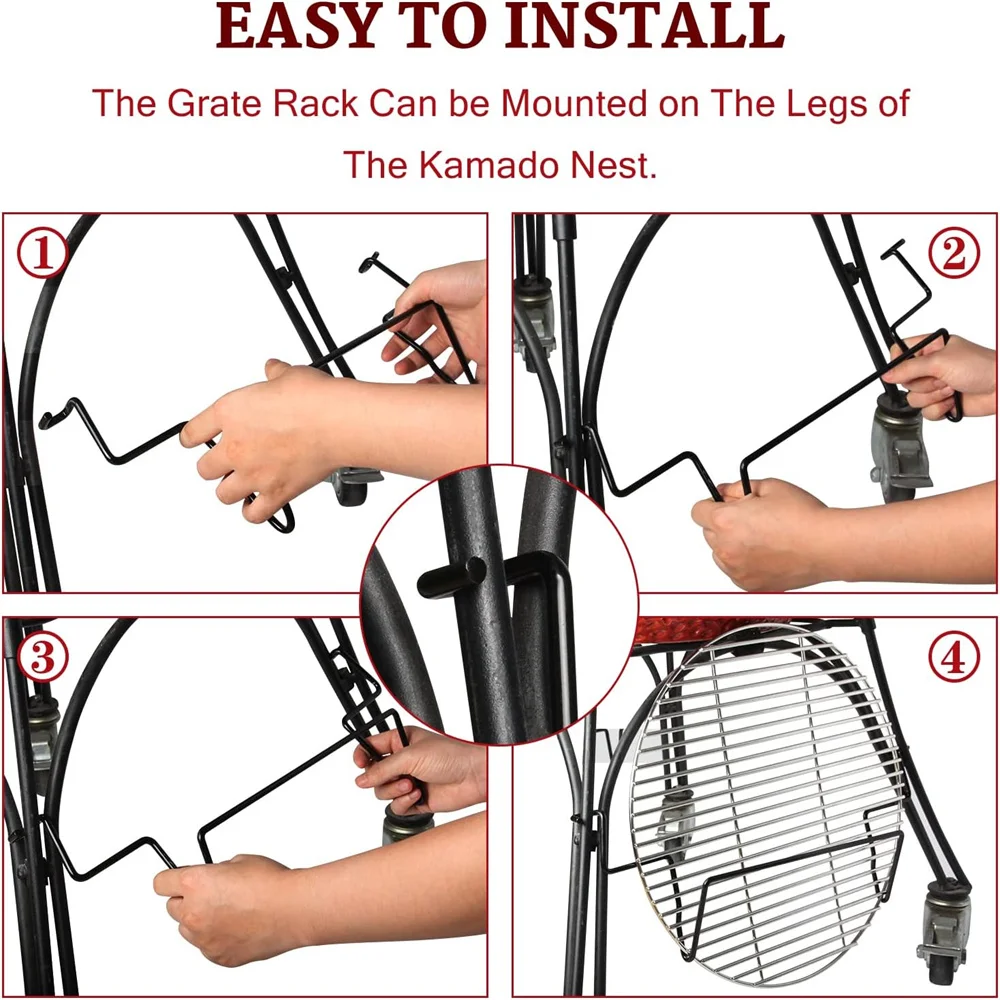 EASY TO INSTALL

The Grate Rack Can be Mounted on The Legs of The Kamado Nest.

①

②

③

④