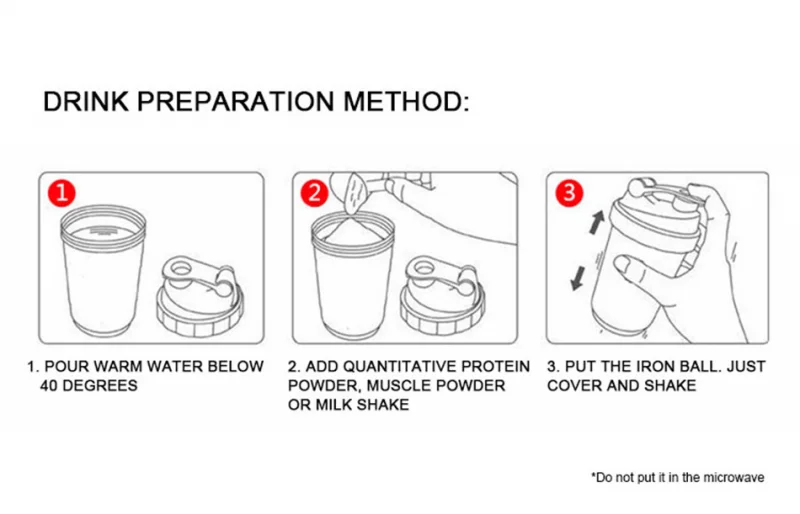 DRINK PREPARATION METHOD:

1

2

3

1. POUR WARM WATER BELOW 40 DEGREES

2. ADD QUANTITATIVE PROTEIN POWDER, MUSCLE POWDER OR MILK SHAKE

3. PUT THE IRON BALL. JUST COVER AND SHAKE

*Do not put it in the microwave