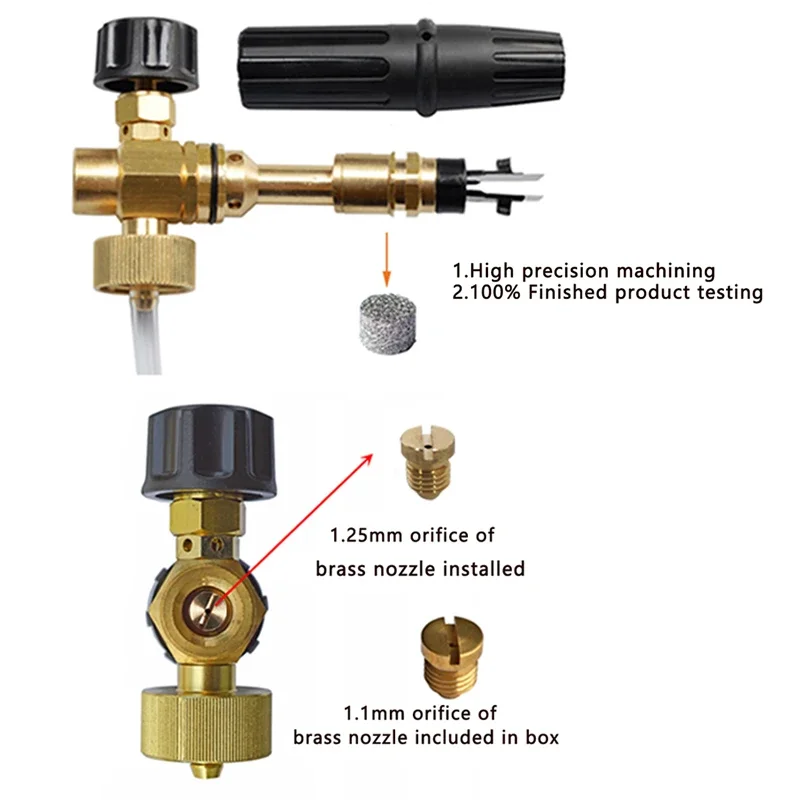 1.High precision machining
2.100% Finished product testing

1.25mm orifice of
brass nozzle installed

1.1mm orifice of
brass nozzle included in box