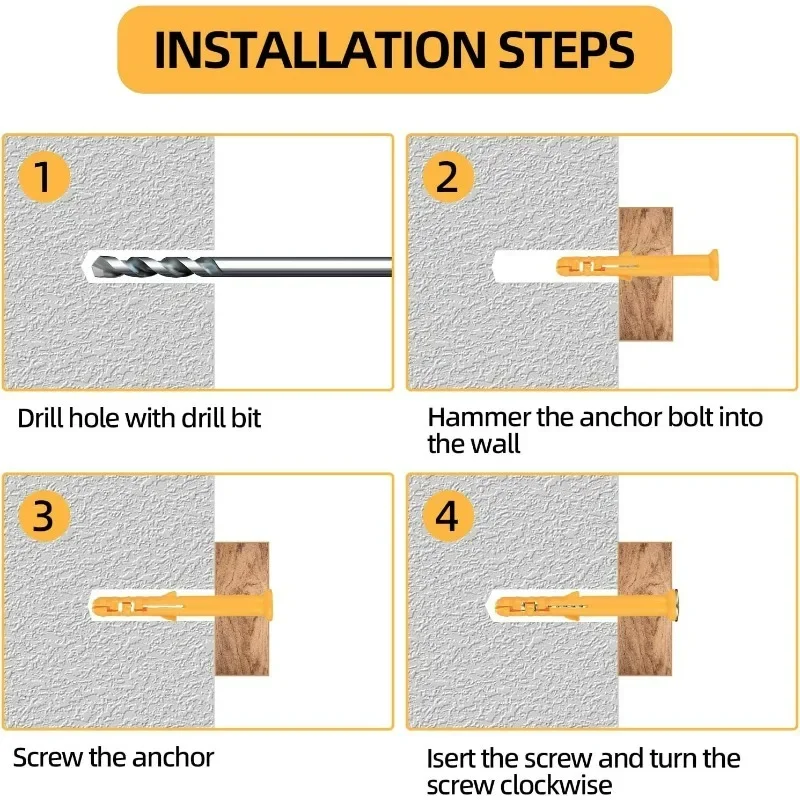 INSTALLATION STEPS

1

Drill hole with drill bit

2

Hammer the anchor bolt into the wall

3

Screw the anchor

4

Isert the screw and turn the screw clockwise